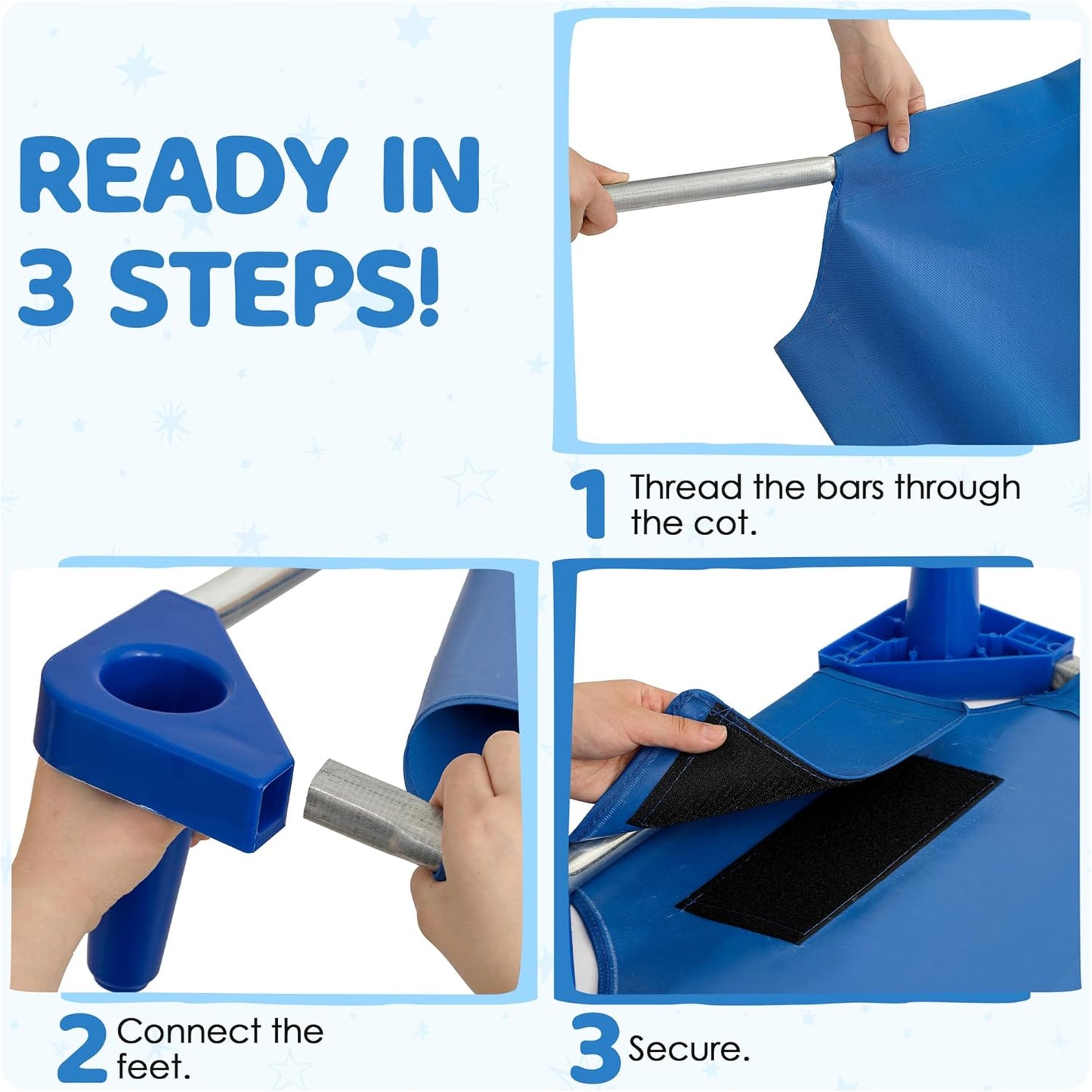 READY IN 3 STEPS!

1 Thread the bars through the cot.

2 Connect the feet.

3 Secure.