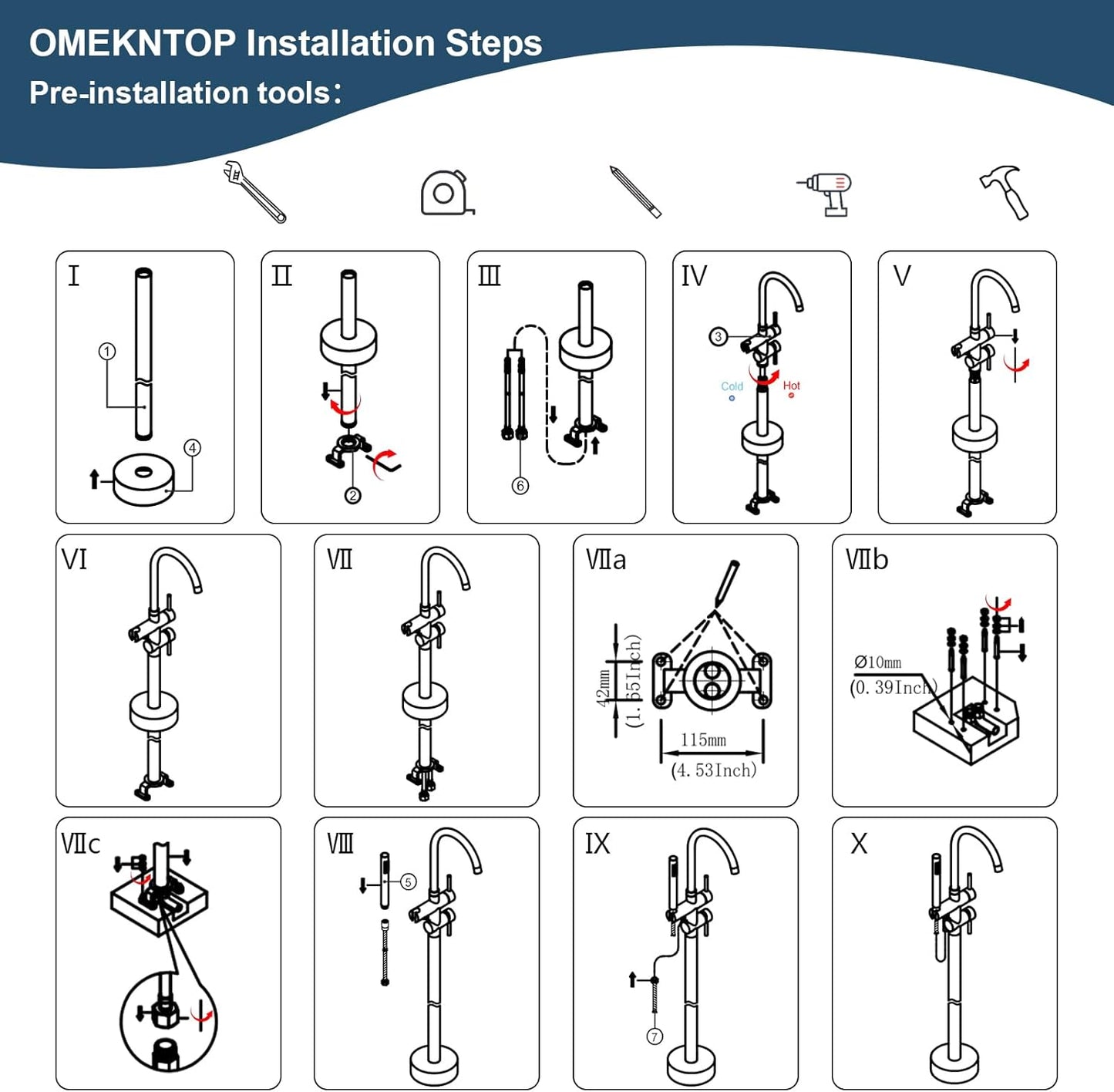 OMEKNTOP Installation Steps
Pre-installation tools:

I
①
④

II
②

III
⑥

IV
③
Cold
Hot

V

VI

VII

VIIa
42mm
(1.65Inch)
115mm
(4.53Inch)

VIIb
Ø10mm
(0.39Inch)

VIIc

VIII
⑤

IX
⑦

X