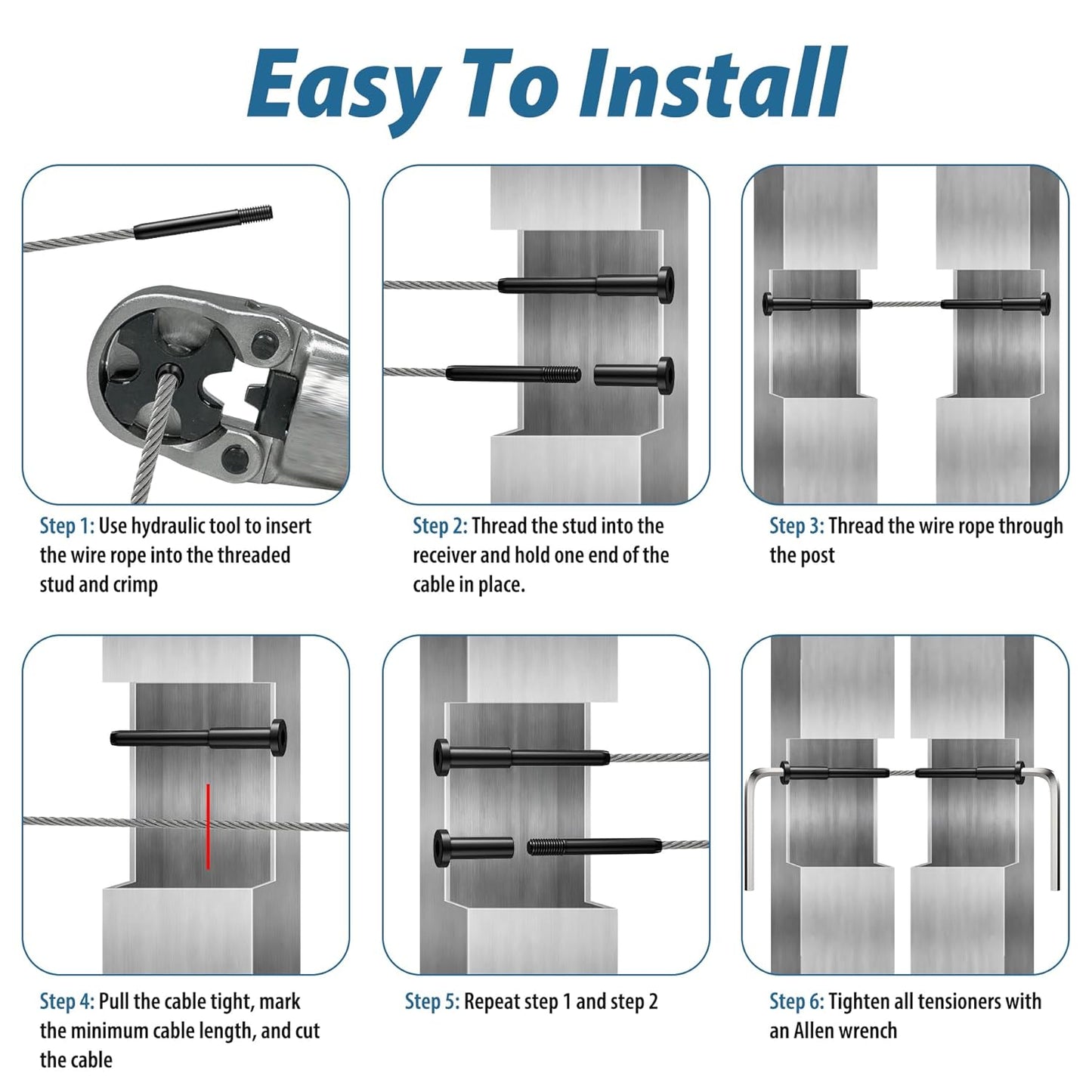 Easy To Install

Step 1: Use hydraulic tool to insert the wire rope into the threaded stud and crimp

Step 2: Thread the stud into the receiver and hold one end of the cable in place.

Step 3: Thread the wire rope through the post

Step 4: Pull the cable tight, mark the minimum cable length, and cut the cable

Step 5: Repeat step 1 and step 2

Step 6: Tighten all tensioners with an Allen wrench