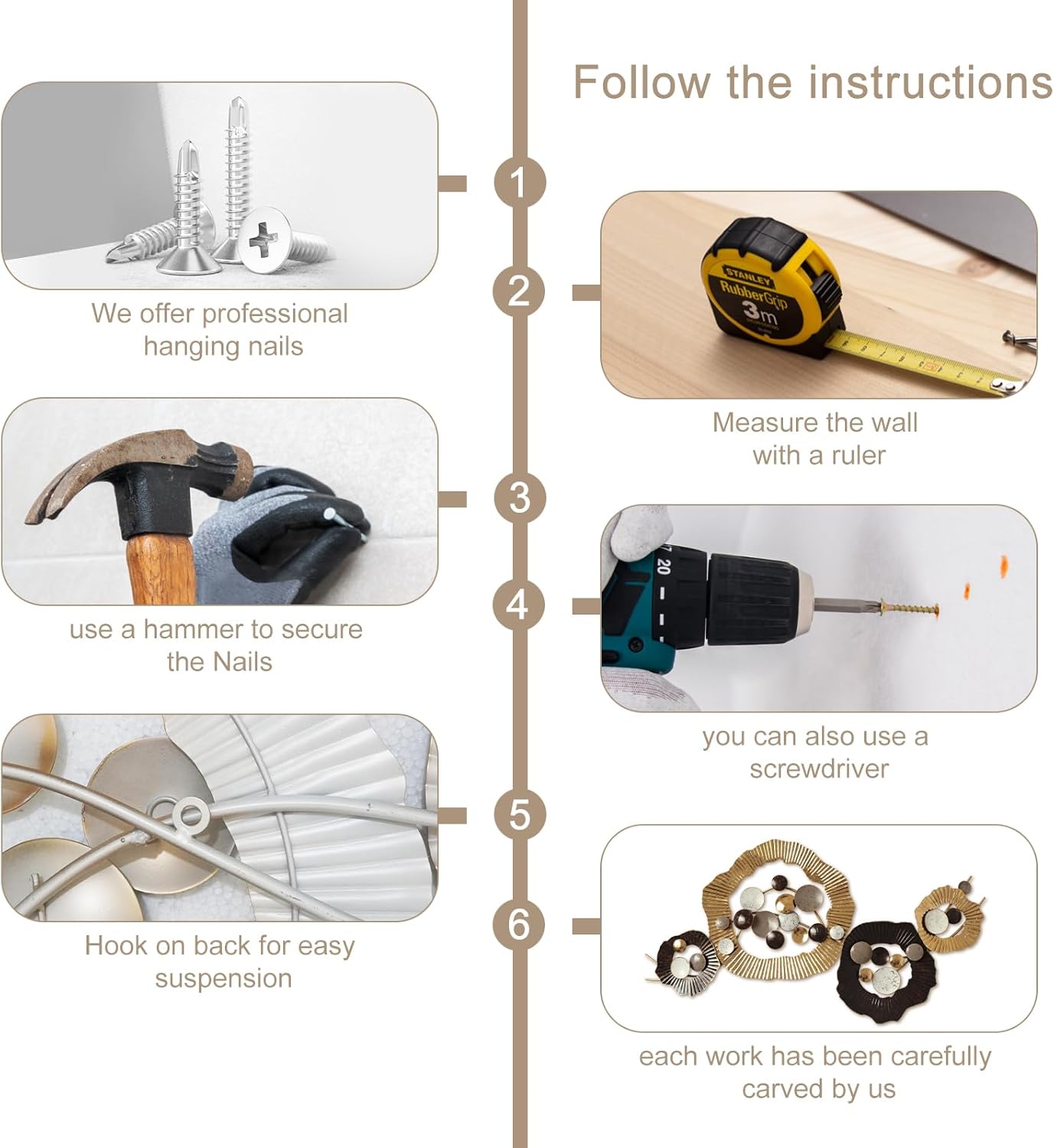 Follow the instructions

1

We offer professional hanging nails

2

STANLEY
RubberGrip
3m

Measure the wall with a ruler

3

use a hammer to secure the Nails

4

20

you can also use a screwdriver

5

Hook on back for easy suspension

6

each work has been carefully carved by us