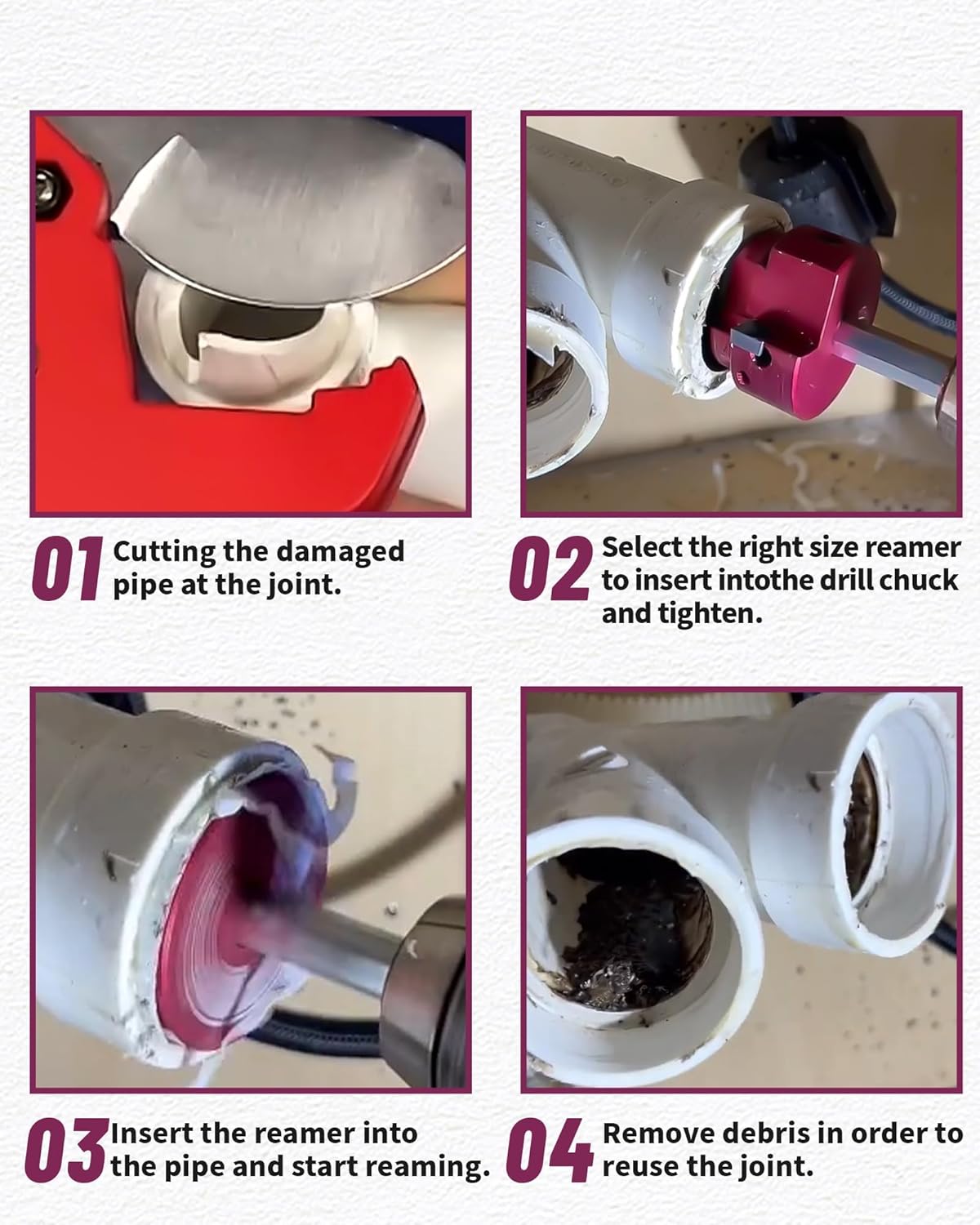 01 Cutting the damaged pipe at the joint.

02 Select the right size reamer to insert intothe drill chuck and tighten.

03 Insert the reamer into the pipe and start reaming.

04 Remove debris in order to reuse the joint.