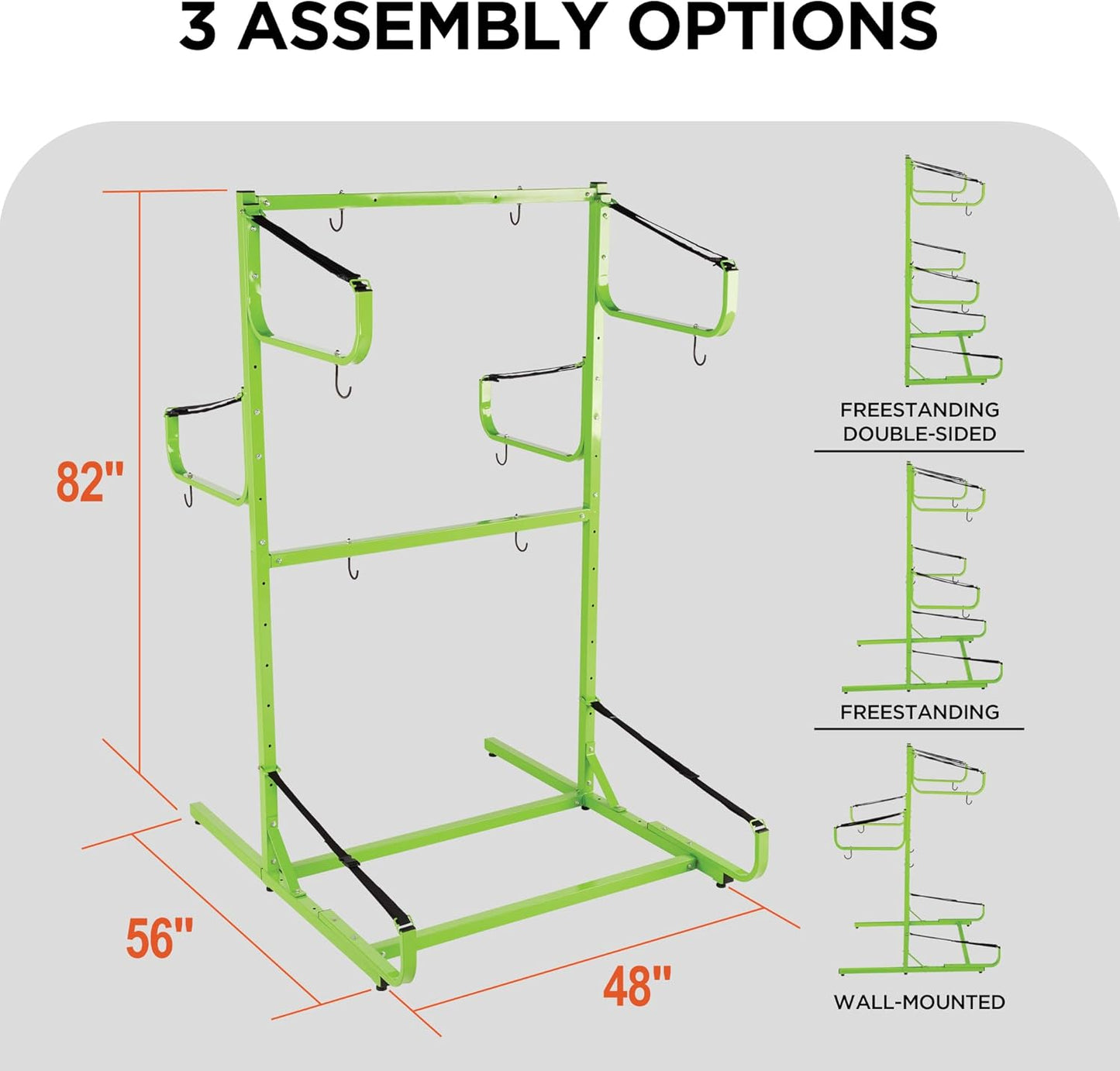 3 ASSEMBLY OPTIONS

82"

56"

48"

FREESTANDING DOUBLE-SIDED

FREESTANDING

WALL-MOUNTED