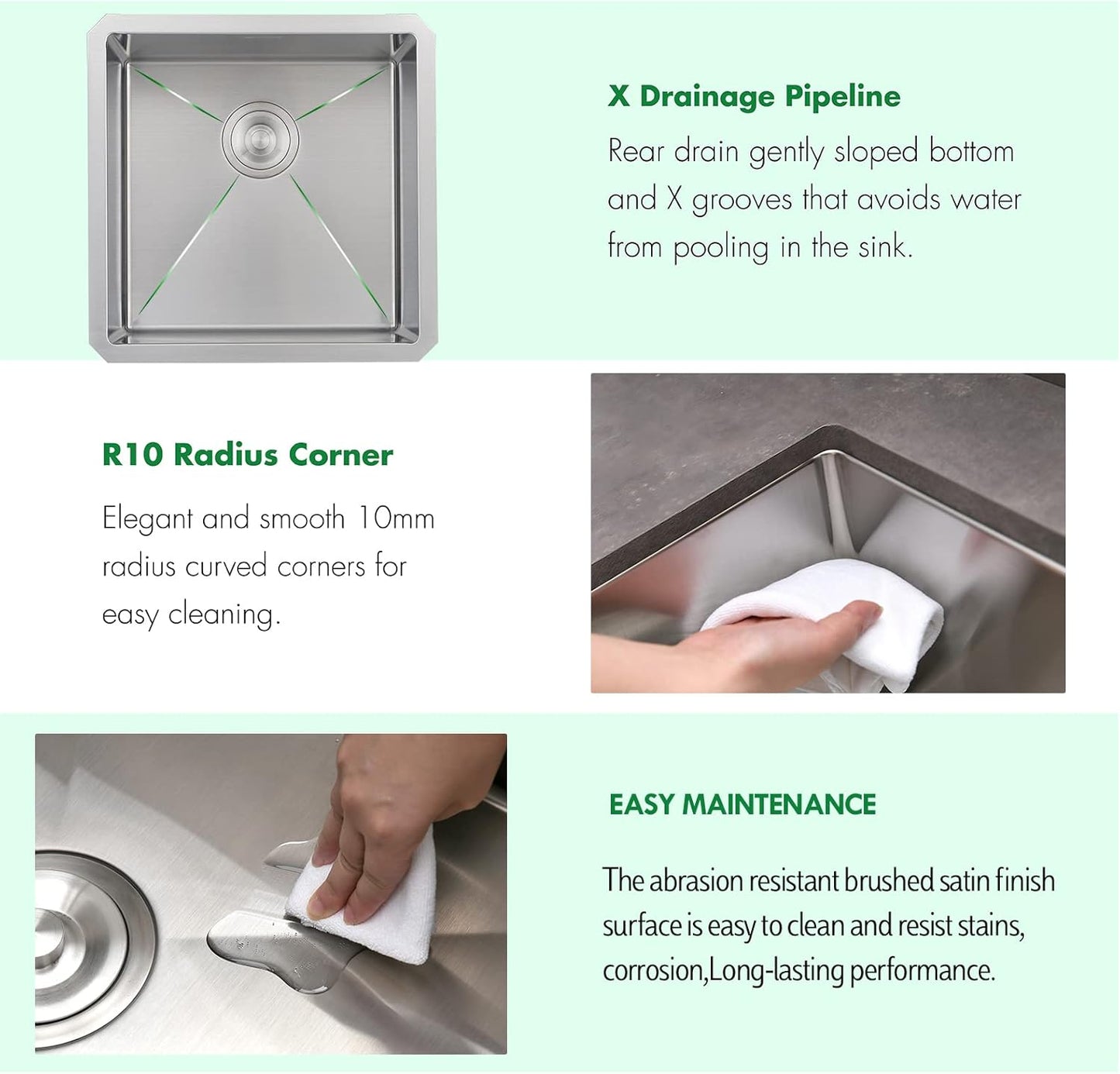 X Drainage Pipeline

Rear drain gently sloped bottom and X grooves that avoids water from pooling in the sink.

R10 Radius Corner

Elegant and smooth 10mm radius curved corners for easy cleaning.

EASY MAINTENANCE

The abrasion resistant brushed satin finish surface is easy to clean and resist stains, corrosion,Long-lasting performance.