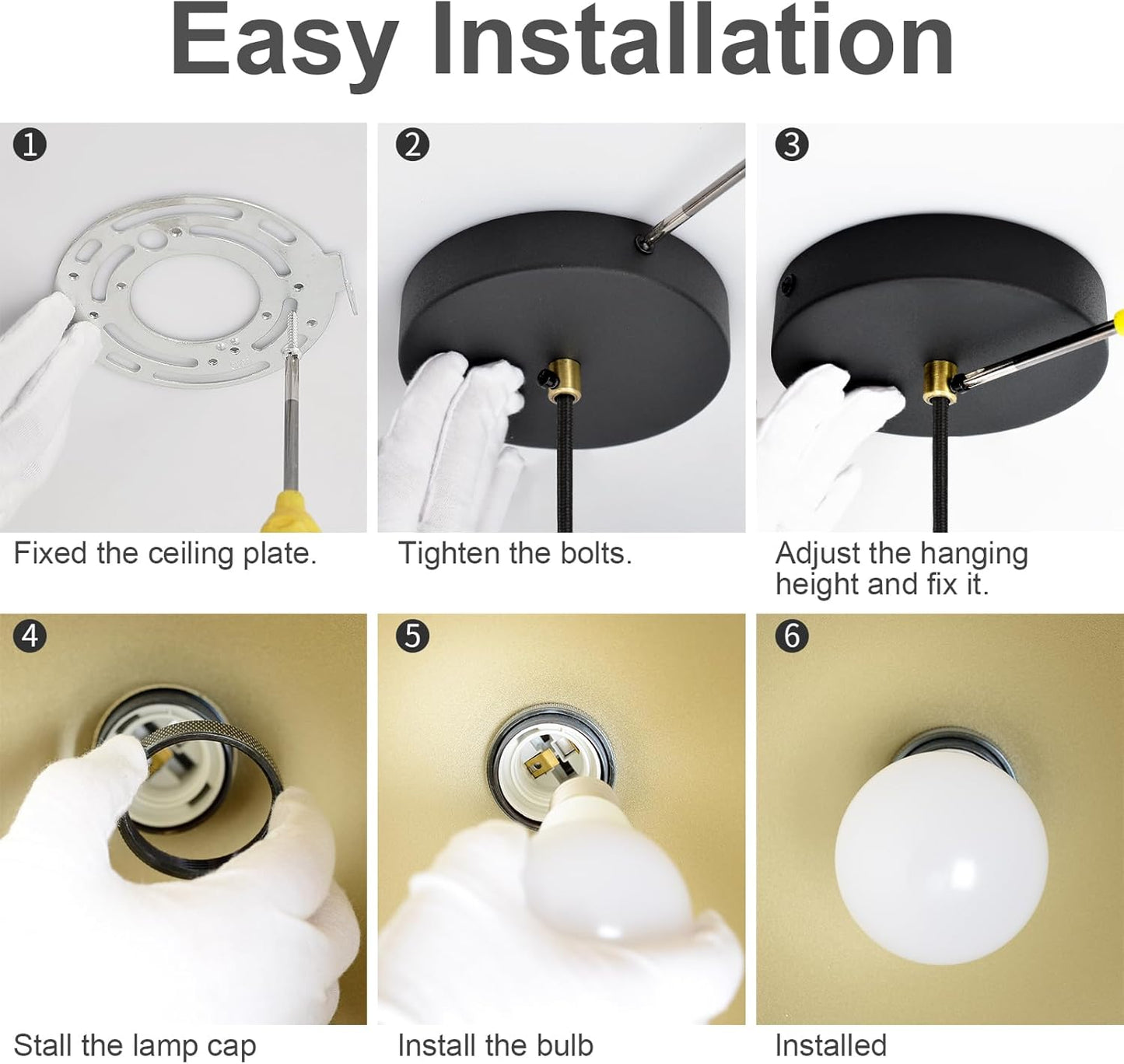 Easy Installation

1
Fixed the ceiling plate.

2
Tighten the bolts.

3
Adjust the hanging height and fix it.

4
Stall the lamp cap

5
Install the bulb

6
Installed