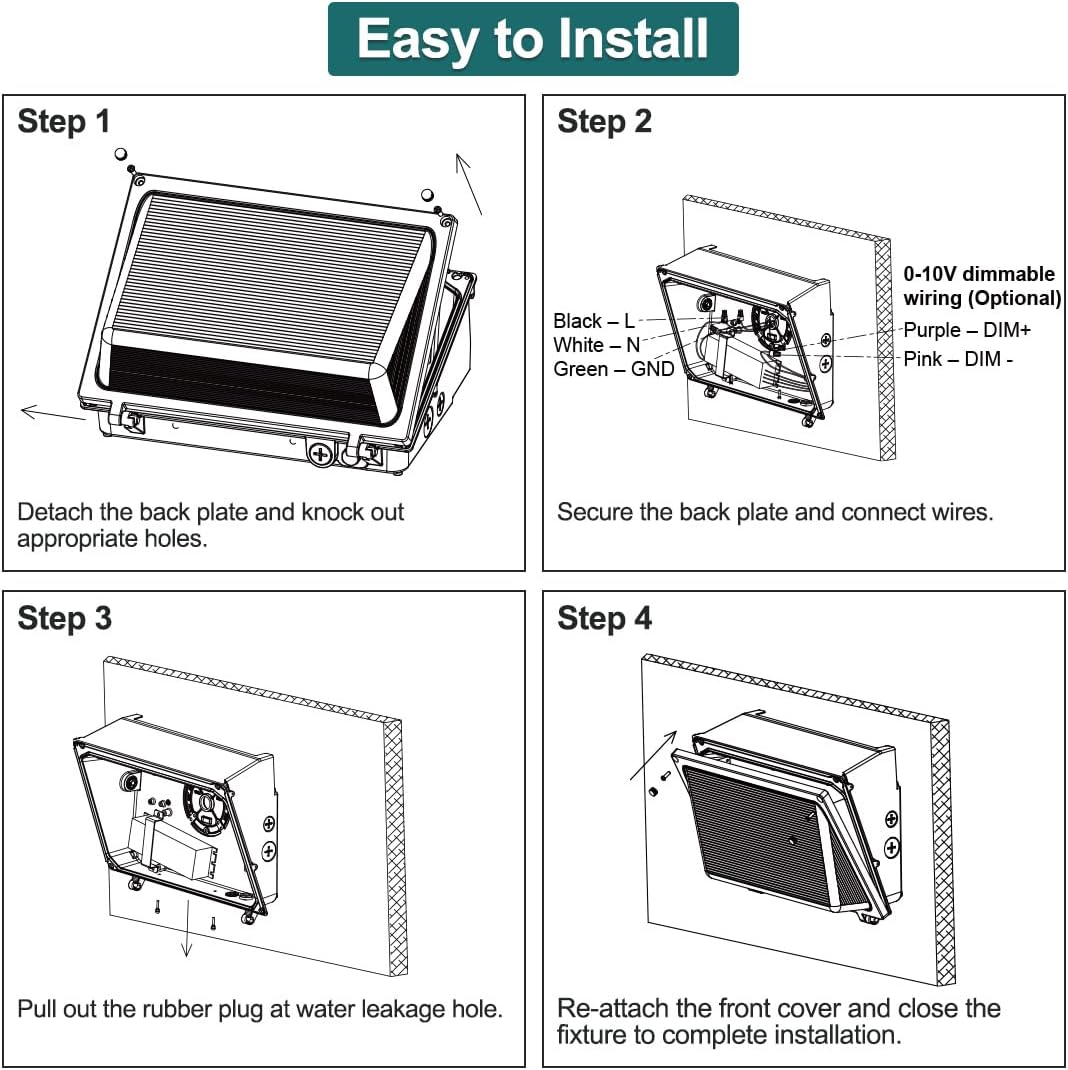 Easy to Install

Step 1

Detach the back plate and knock out appropriate holes.

Step 2

Black – L
White – N
Green – GND

0-10V dimmable wiring (Optional)
Purple – DIM+
Pink – DIM -

Secure the back plate and connect wires.

Step 3

Pull out the rubber plug at water leakage hole.

Step 4

Re-attach the front cover and close the fixture to complete installation.