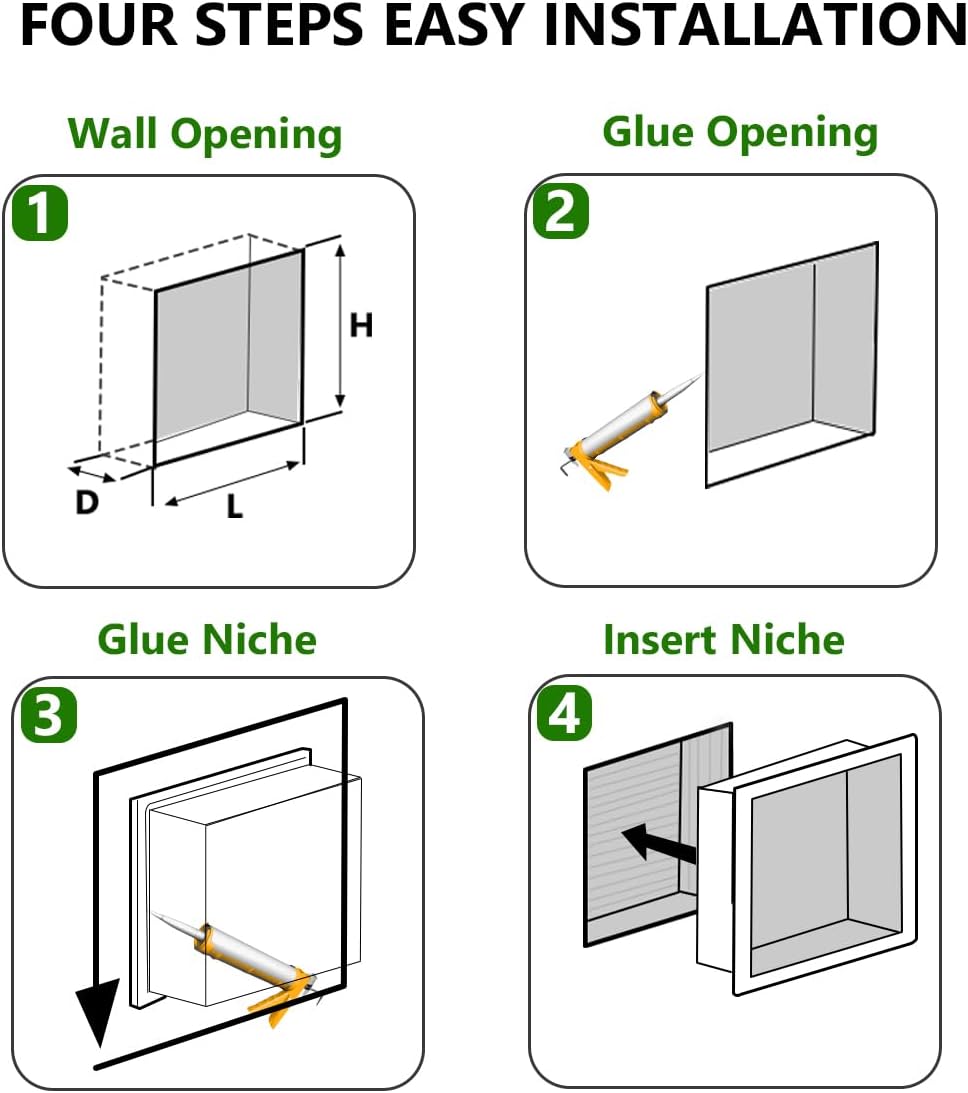 FOUR STEPS EASY INSTALLATION

Wall Opening

1

H

D

L

Glue Opening

2

Glue Niche

3

Insert Niche

4