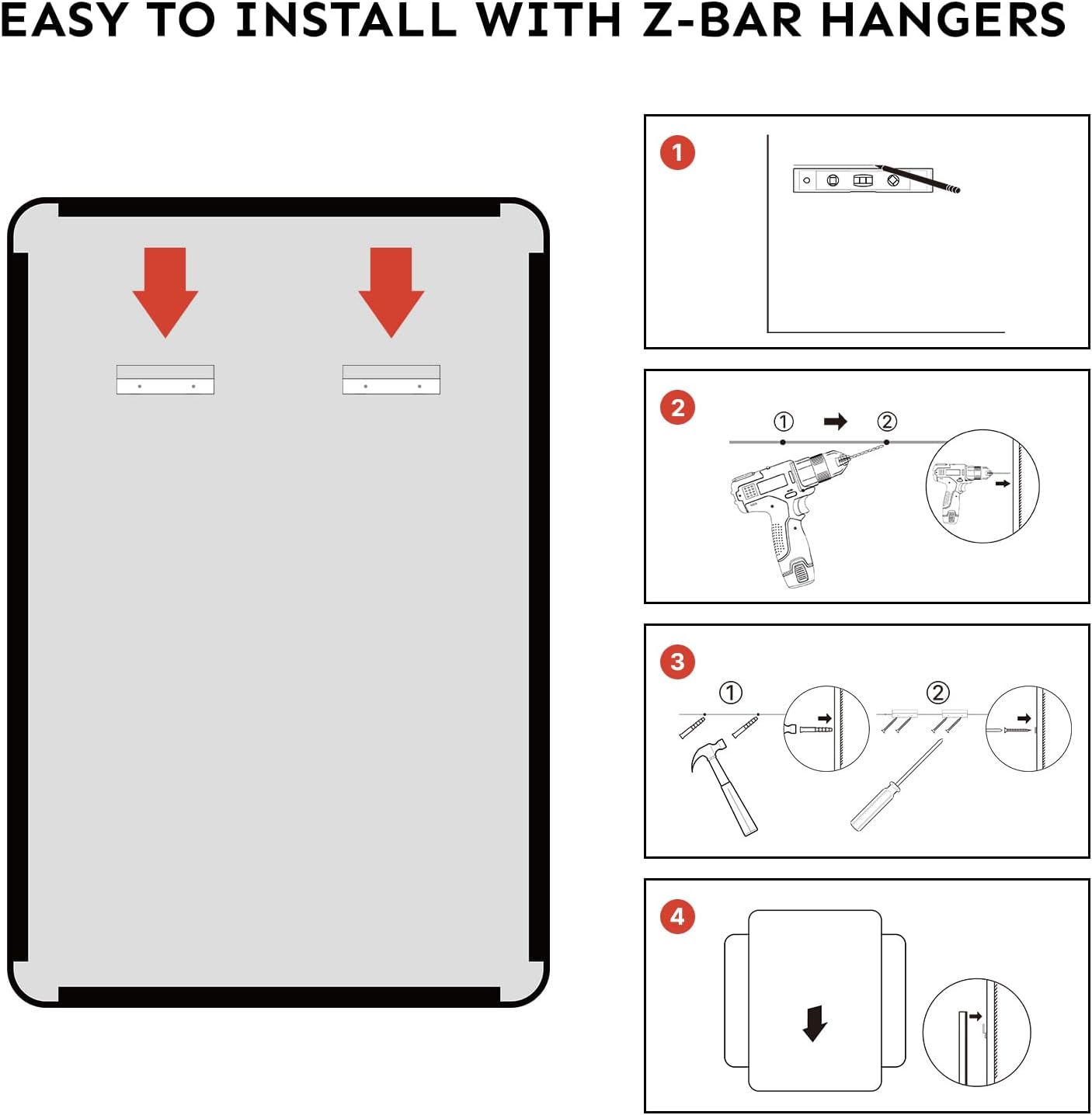 EASY TO INSTALL WITH Z-BAR HANGERS

1

2

① ②

3

① ②

4