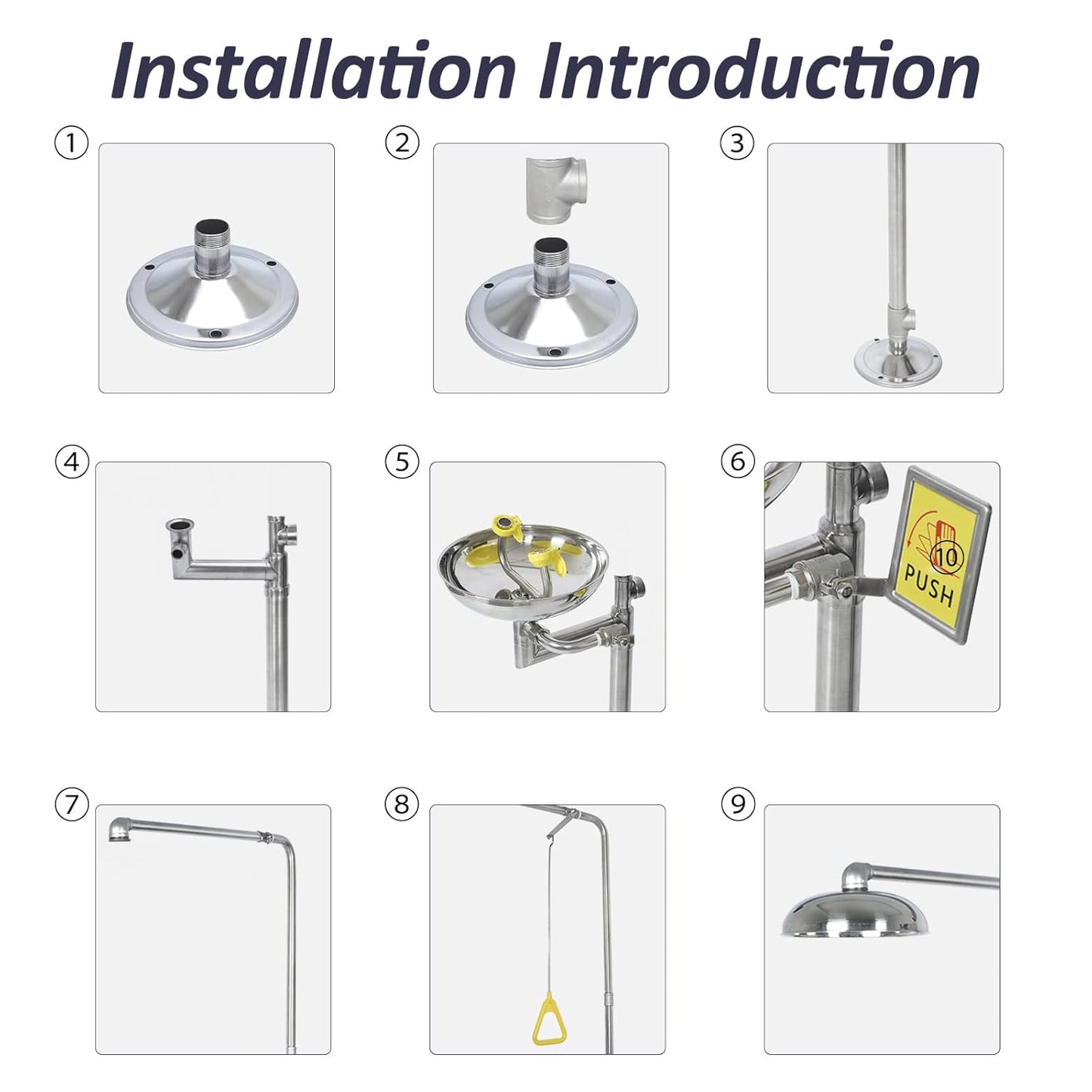 Installation Introduction

①

②

③

④

⑤

⑥

⑩
PUSH

⑦

⑧

⑨