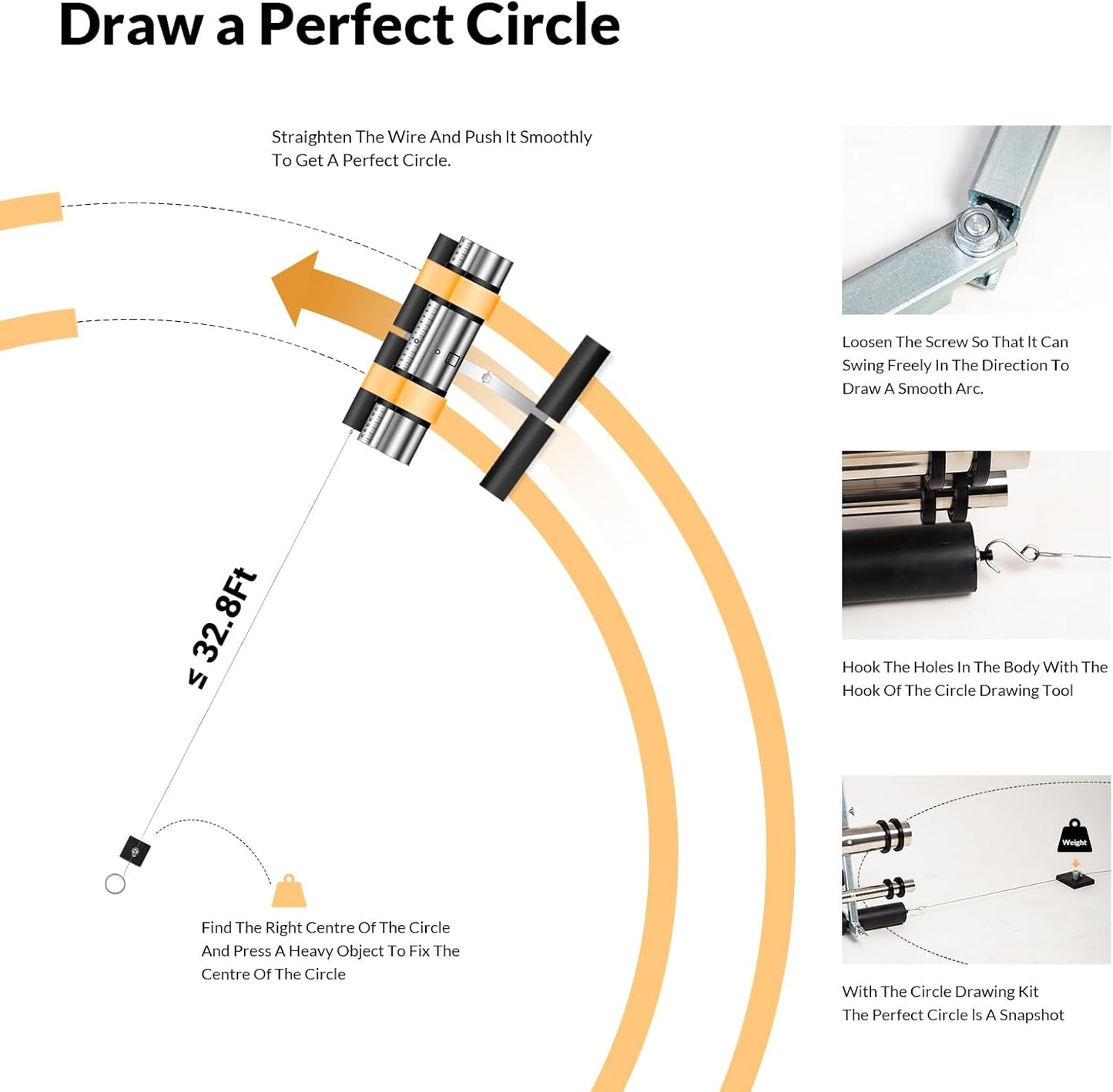 Draw a Perfect Circle

Straighten The Wire And Push It Smoothly To Get A Perfect Circle.

≤ 32.8Ft

Find The Right Centre Of The Circle And Press A Heavy Object To Fix The Centre Of The Circle

Loosen The Screw So That It Can Swing Freely In The Direction To Draw A Smooth Arc.

Hook The Holes In The Body With The Hook Of The Circle Drawing Tool

Weight

With The Circle Drawing Kit The Perfect Circle Is A Snapshot