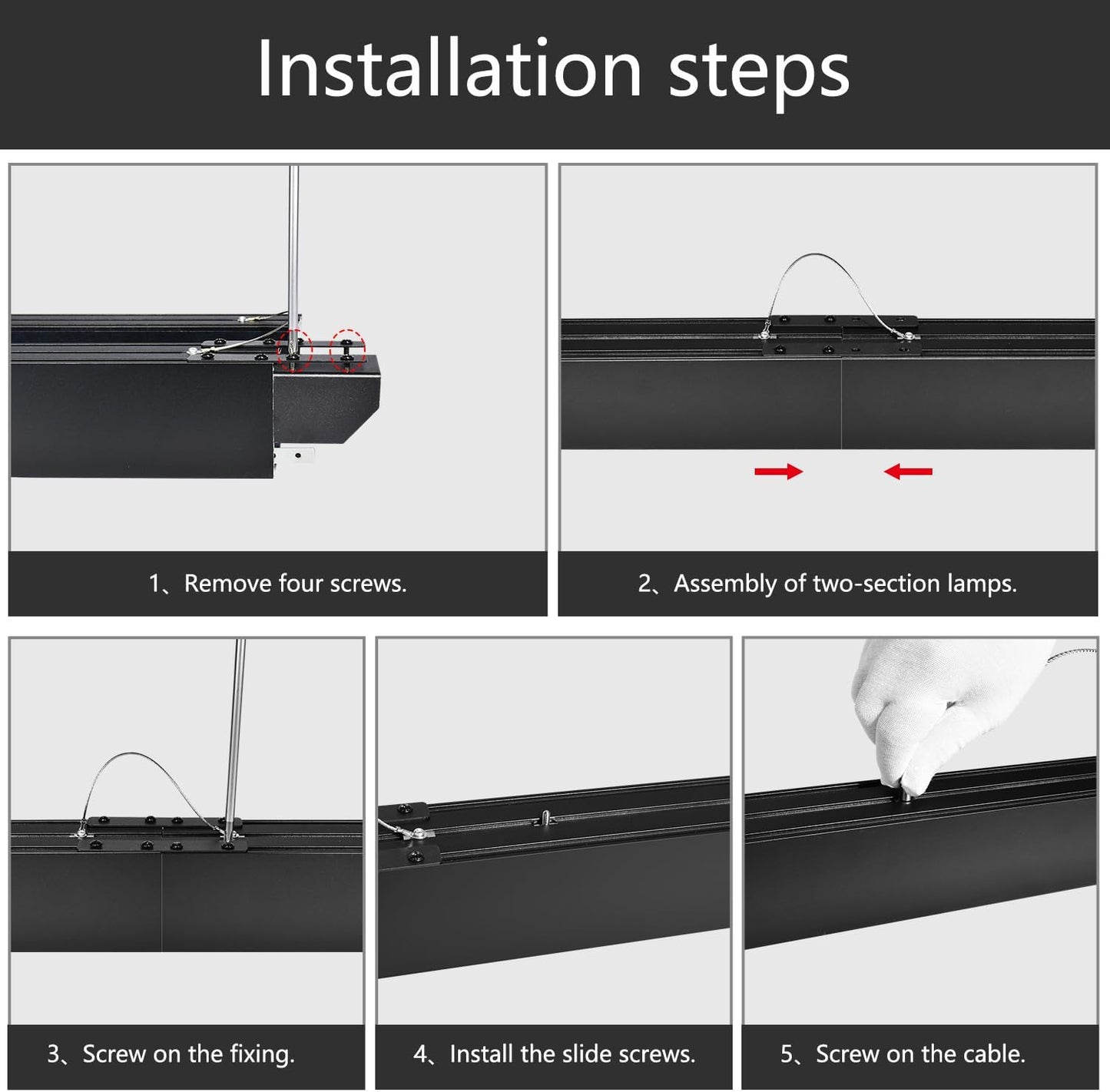 Installation steps

1、Remove four screws.

2、Assembly of two-section lamps.

3、Screw on the fixing.

4、Install the slide screws.

5、Screw on the cable.