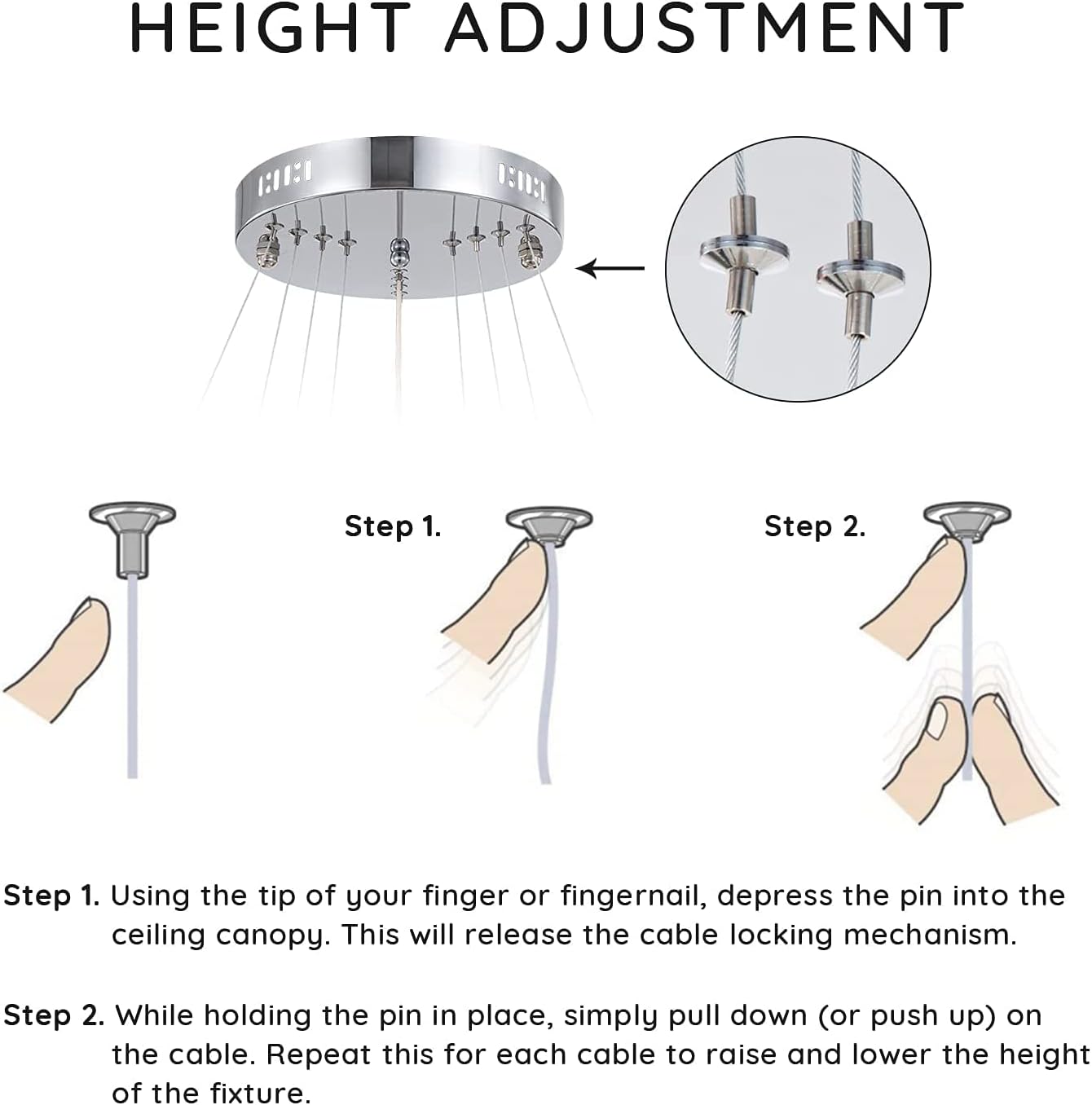 HEIGHT ADJUSTMENT

Step 1.

Step 2.

Step 1. Using the tip of your finger or fingernail, depress the pin into the ceiling canopy. This will release the cable locking mechanism.

Step 2. While holding the pin in place, simply pull down (or push up) on the cable. Repeat this for each cable to raise and lower the height of the fixture.