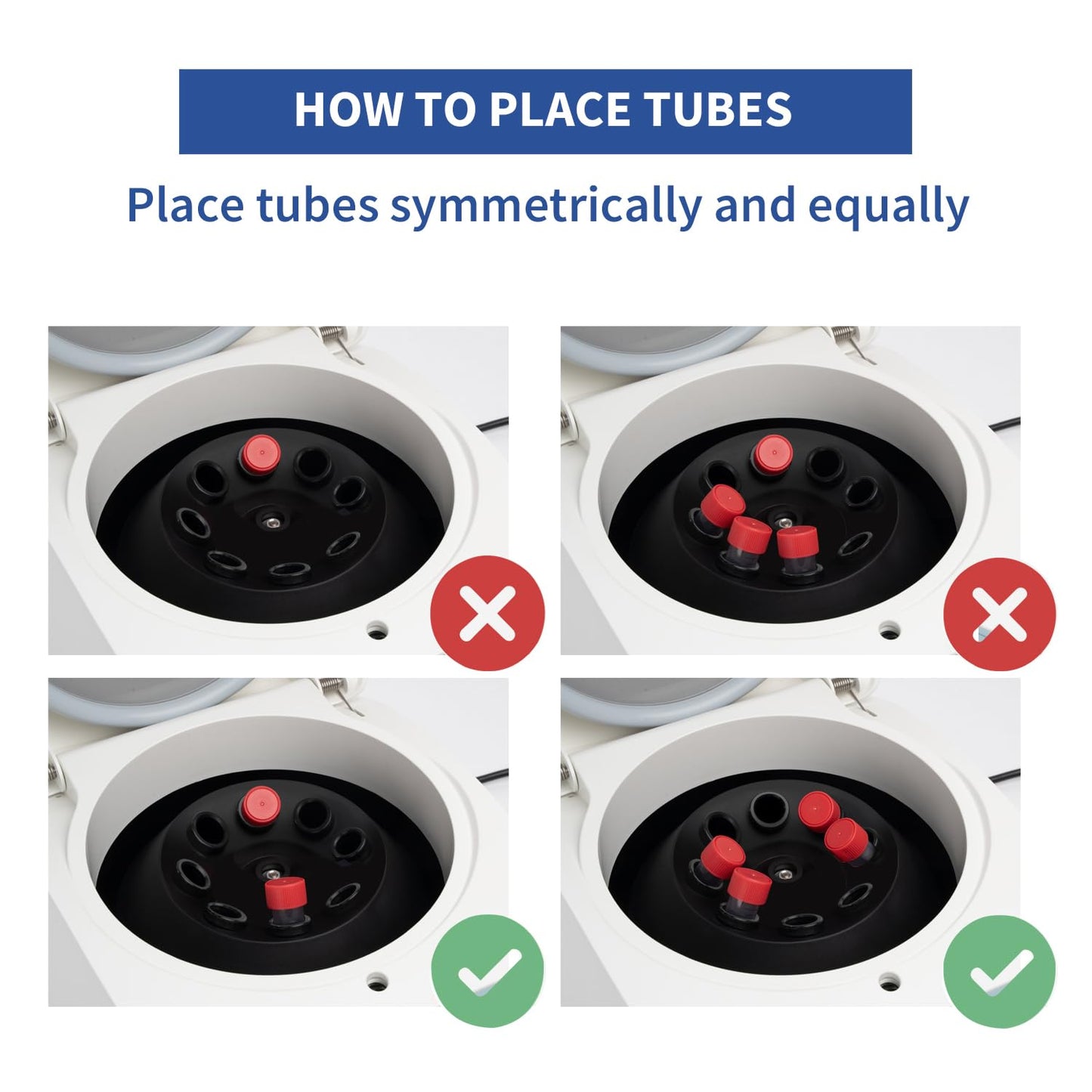 HOW TO PLACE TUBES

Place tubes symmetrically and equally