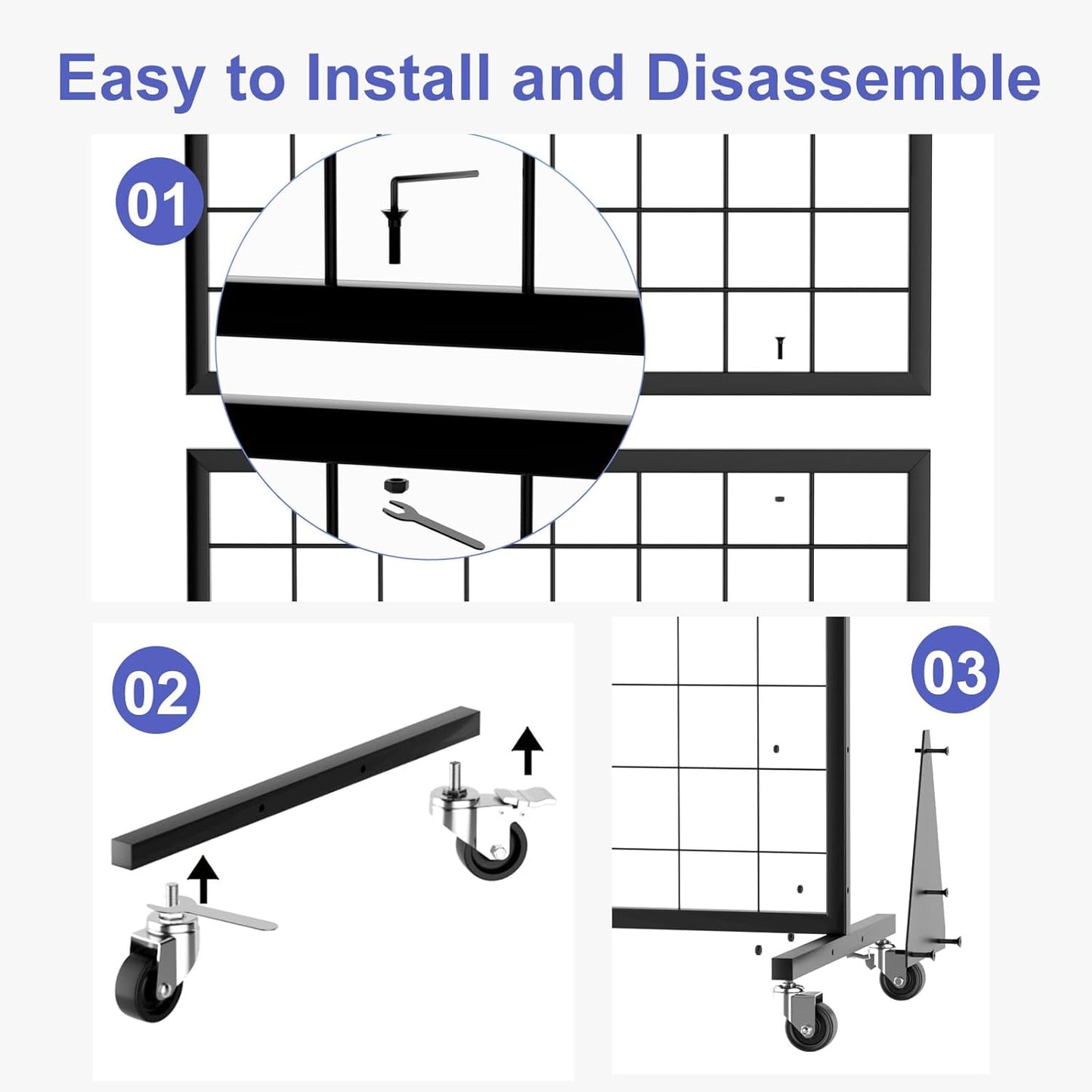 Easy to Install and Disassemble

01

02

03