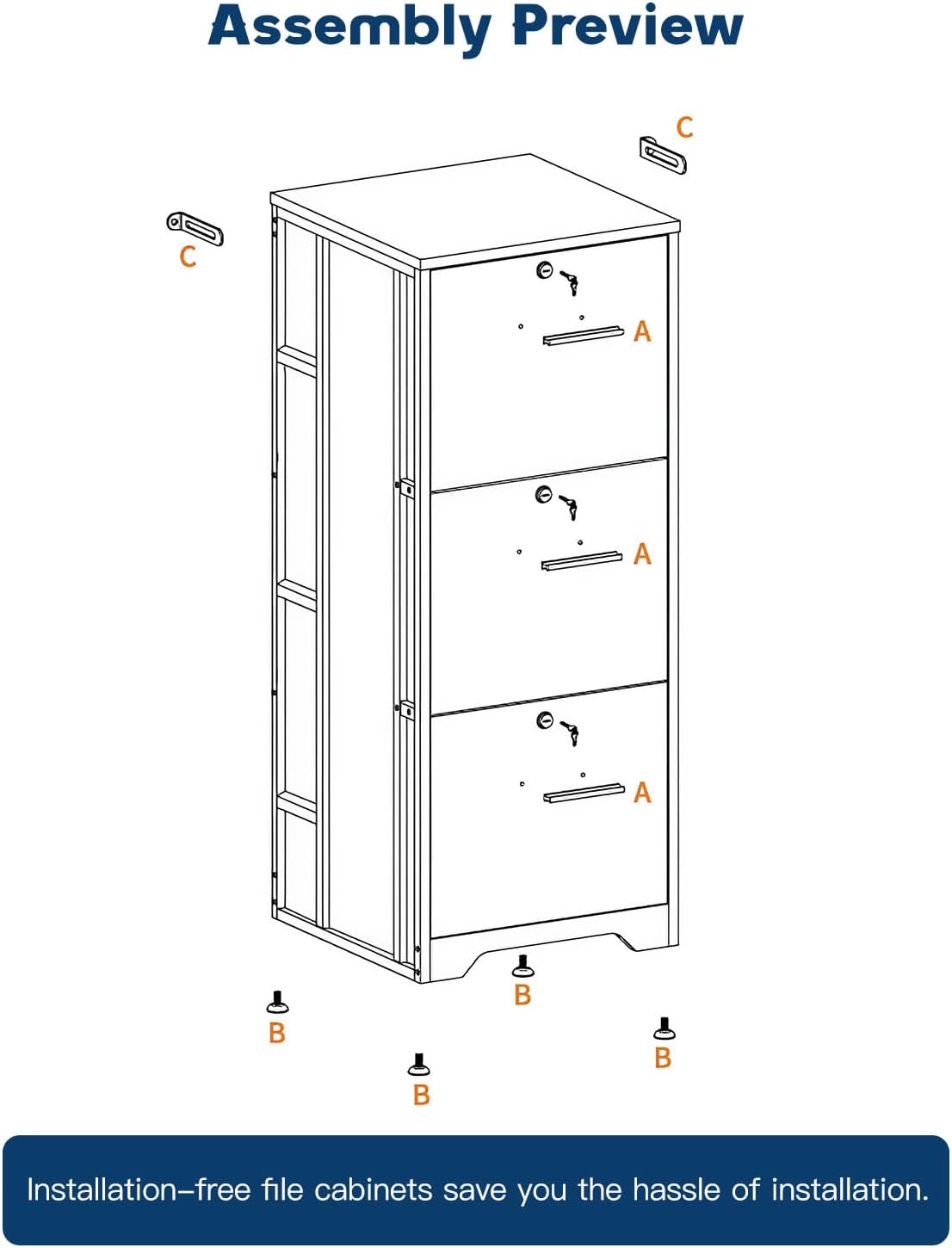 Assembly Preview

C

C

A

A

A

B

B

B

B

Installation–free file cabinets save you the hassle of installation.