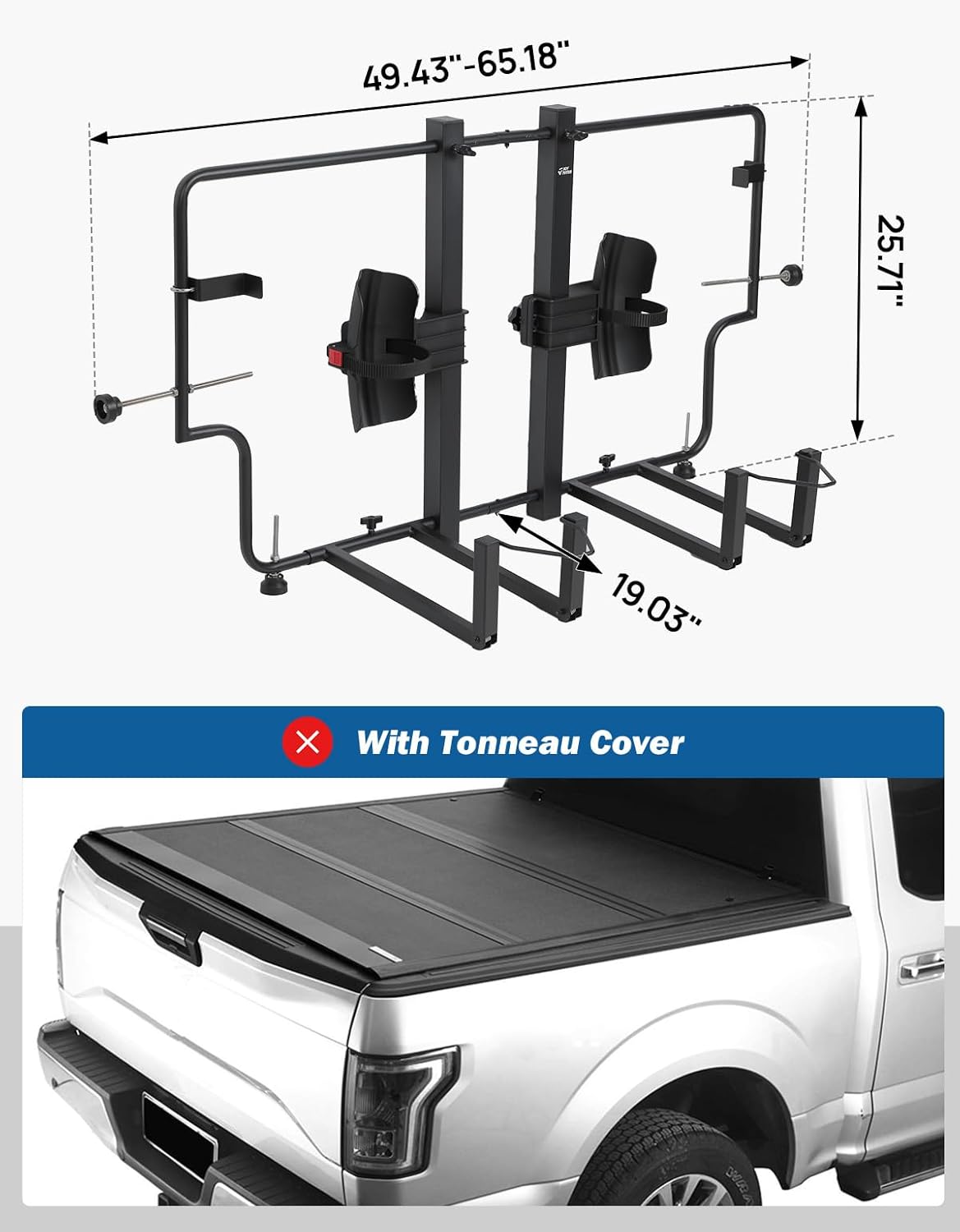 49.43"-65.18"

25.71"

19.03"

With Tonneau Cover