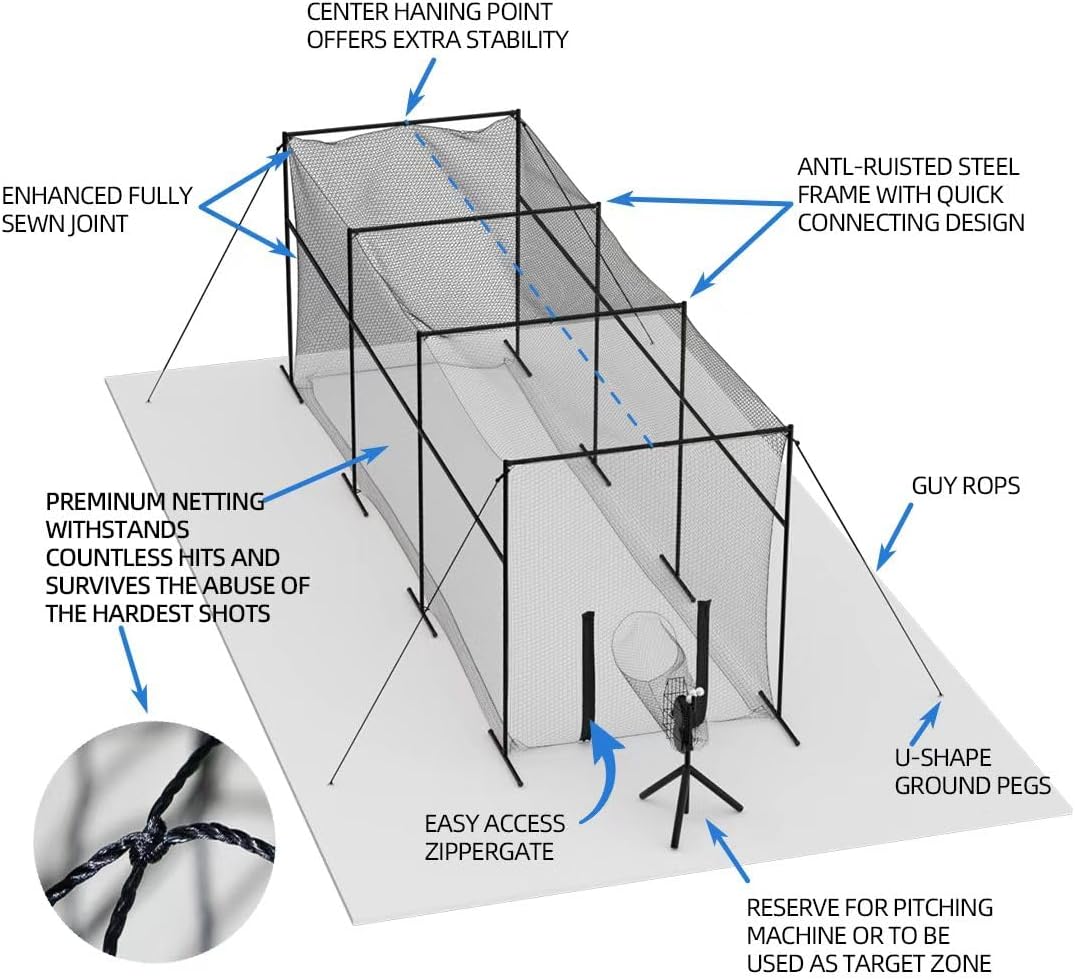 CENTER HANING POINT
OFFERS EXTRA STABILITY

ENHANCED FULLY
SEWN JOINT

ANTL-RUISTED STEEL
FRAME WITH QUICK
CONNECTING DESIGN

PREMINUM NETTING
WITHSTANDS
COUNTLESS HITS AND
SURVIVES THE ABUSE OF
THE HARDEST SHOTS

GUY ROPS

U-SHAPE
GROUND PEGS

EASY ACCESS
ZIPPERGATE

RESERVE FOR PITCHING
MACHINE OR TO BE
USED AS TARGET ZONE