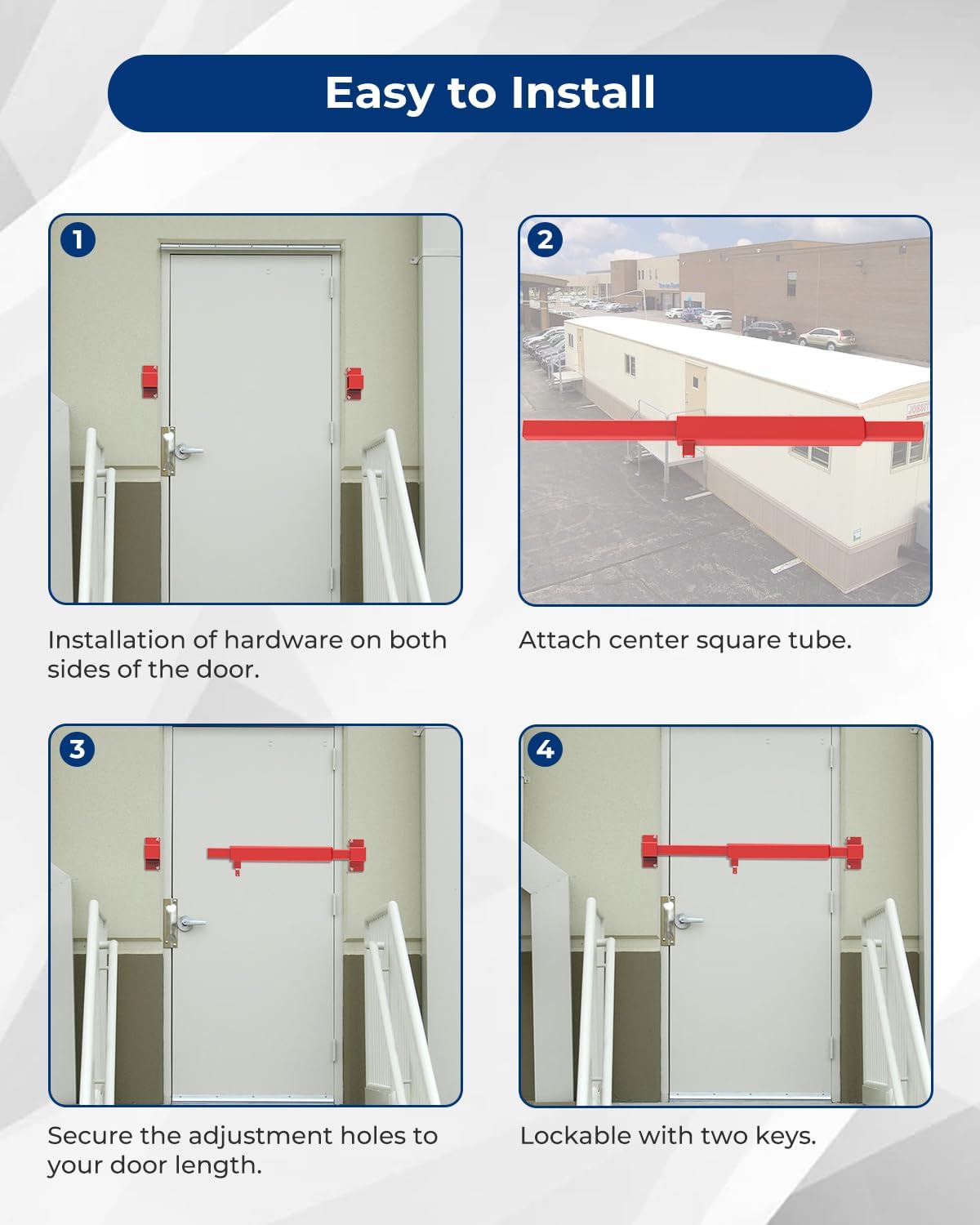 Easy to Install

1

Installation of hardware on both sides of the door.

2

Attach center square tube.

3

Secure the adjustment holes to your door length.

4

Lockable with two keys.