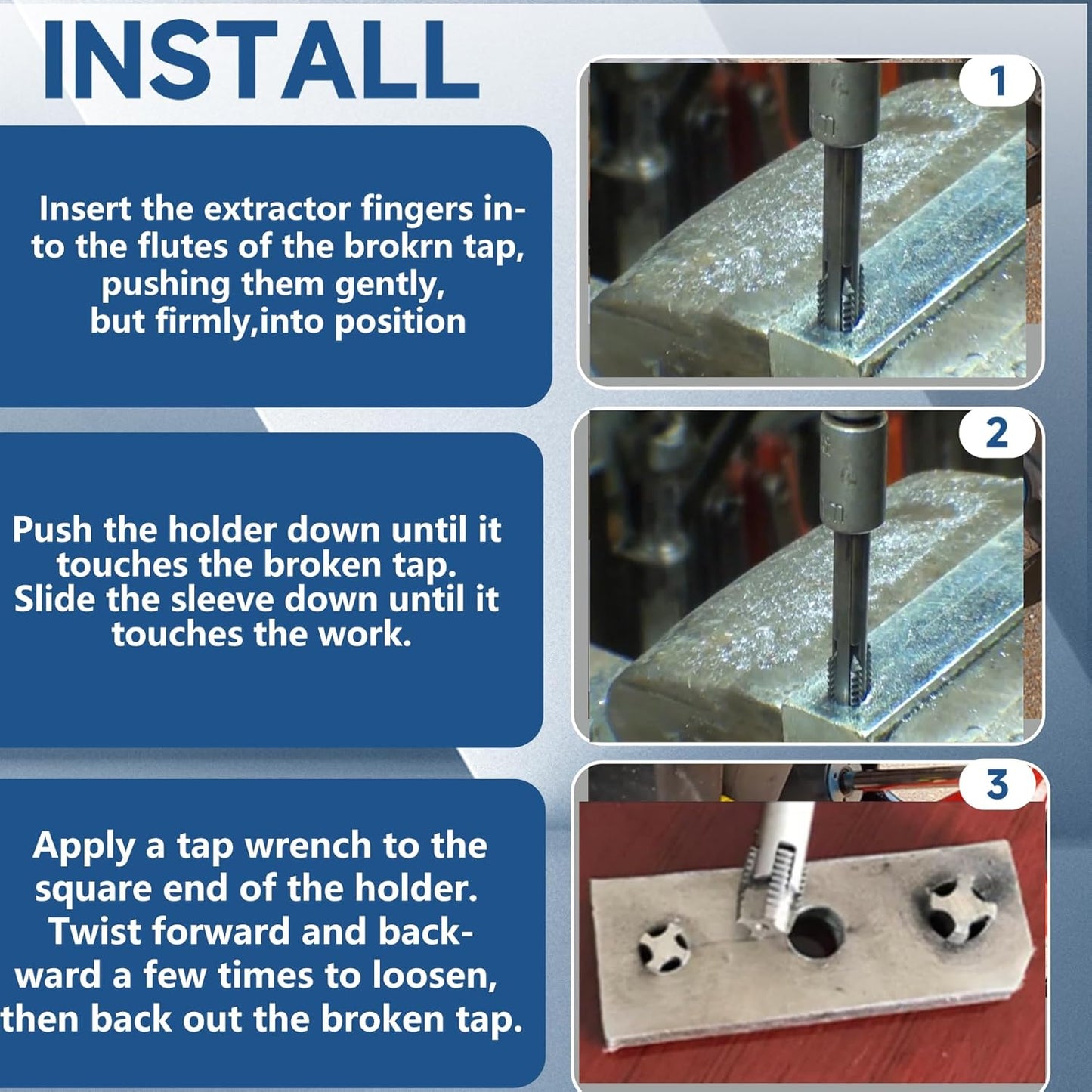 INSTALL

Insert the extractor fingers into the flutes of the brokrn tap, pushing them gently, but firmly,into position

1

Push the holder down until it touches the broken tap. Slide the sleeve down until it touches the work.

2

Apply a tap wrench to the square end of the holder. Twist forward and backward a few times to loosen, then back out the broken tap.

3