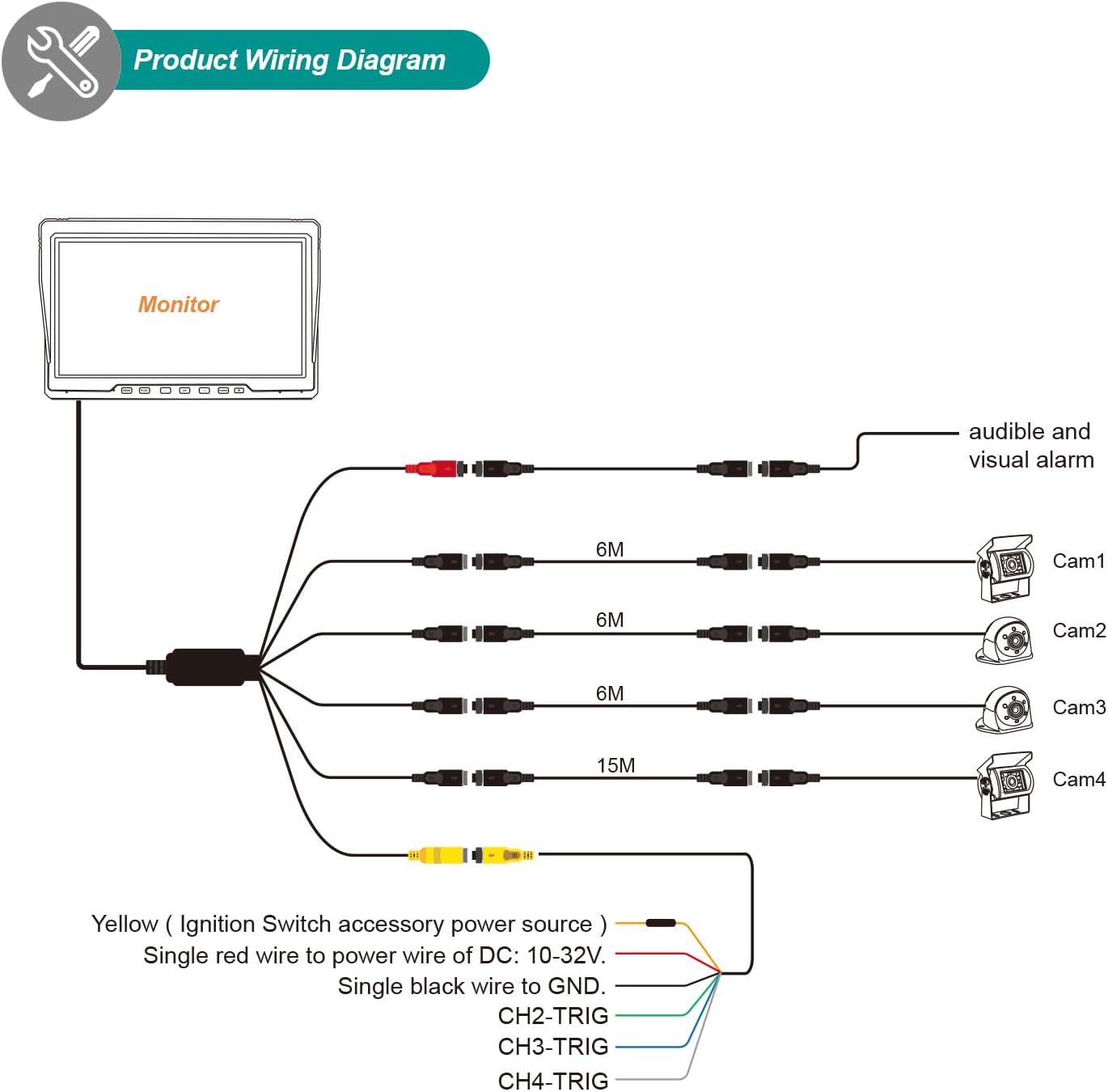 Product Wiring Diagram

Monitor

audible and visual alarm

6M

Cam1

6M

Cam2

6M

Cam3

15M

Cam4

Yellow ( Ignition Switch accessory power source )
Single red wire to power wire of DC: 10-32V.
Single black wire to GND.
CH2-TRIG
CH3-TRIG
CH4-TRIG