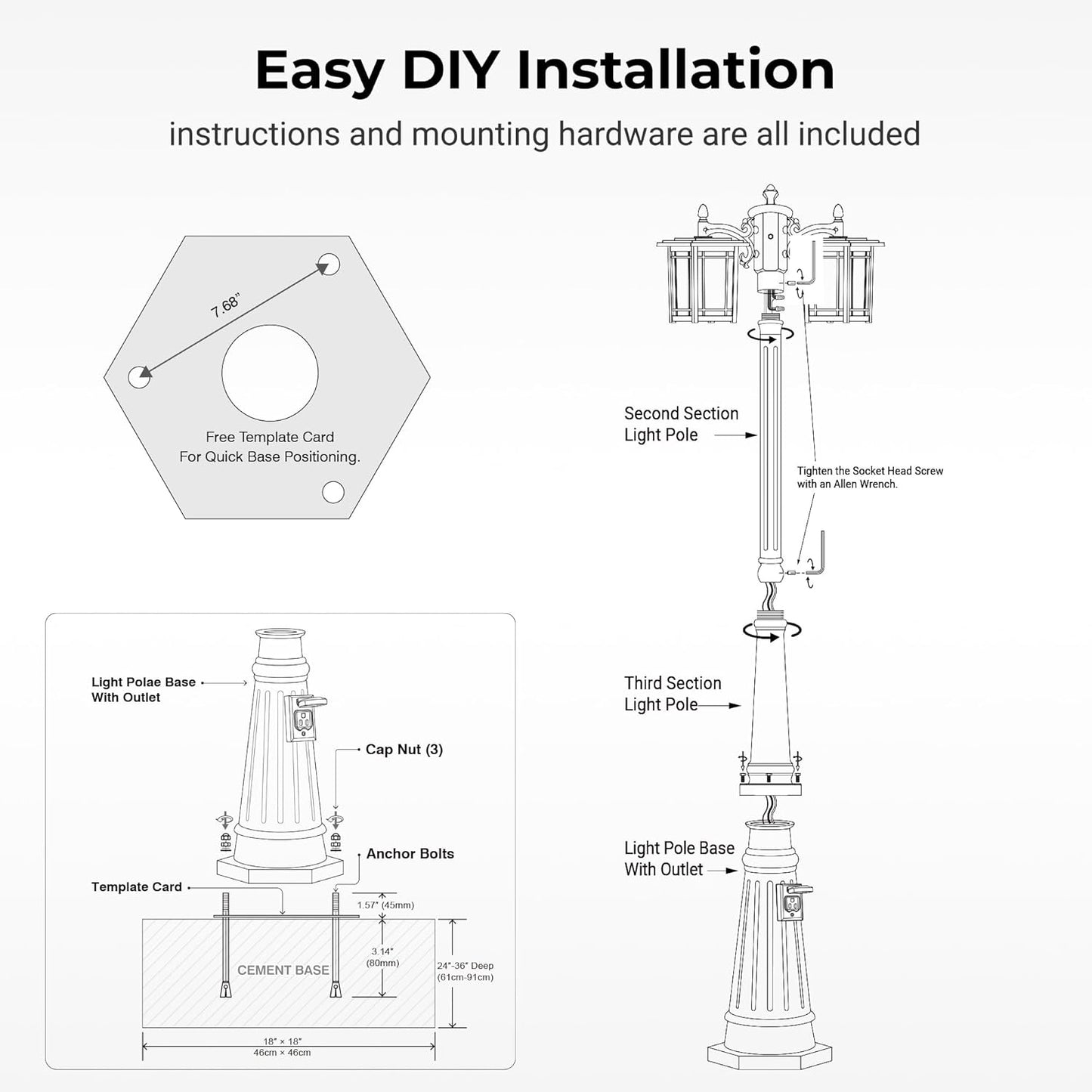 Easy DIY Installation

instructions and mounting hardware are all included

7.68"

Free Template Card
For Quick Base Positioning.

Light Polae Base
With Outlet

Cap Nut (3)

Anchor Bolts

Template Card

1.57" (45mm)

3.14"
(80mm)

CEMENT BASE

24"-36" Deep
(61cm-91cm)

18" × 18"
46cm × 46cm

Second Section
Light Pole

Tighten the Socket Head Screw
with an Allen Wrench.

Third Section
Light Pole

Light Pole Base
With Outlet