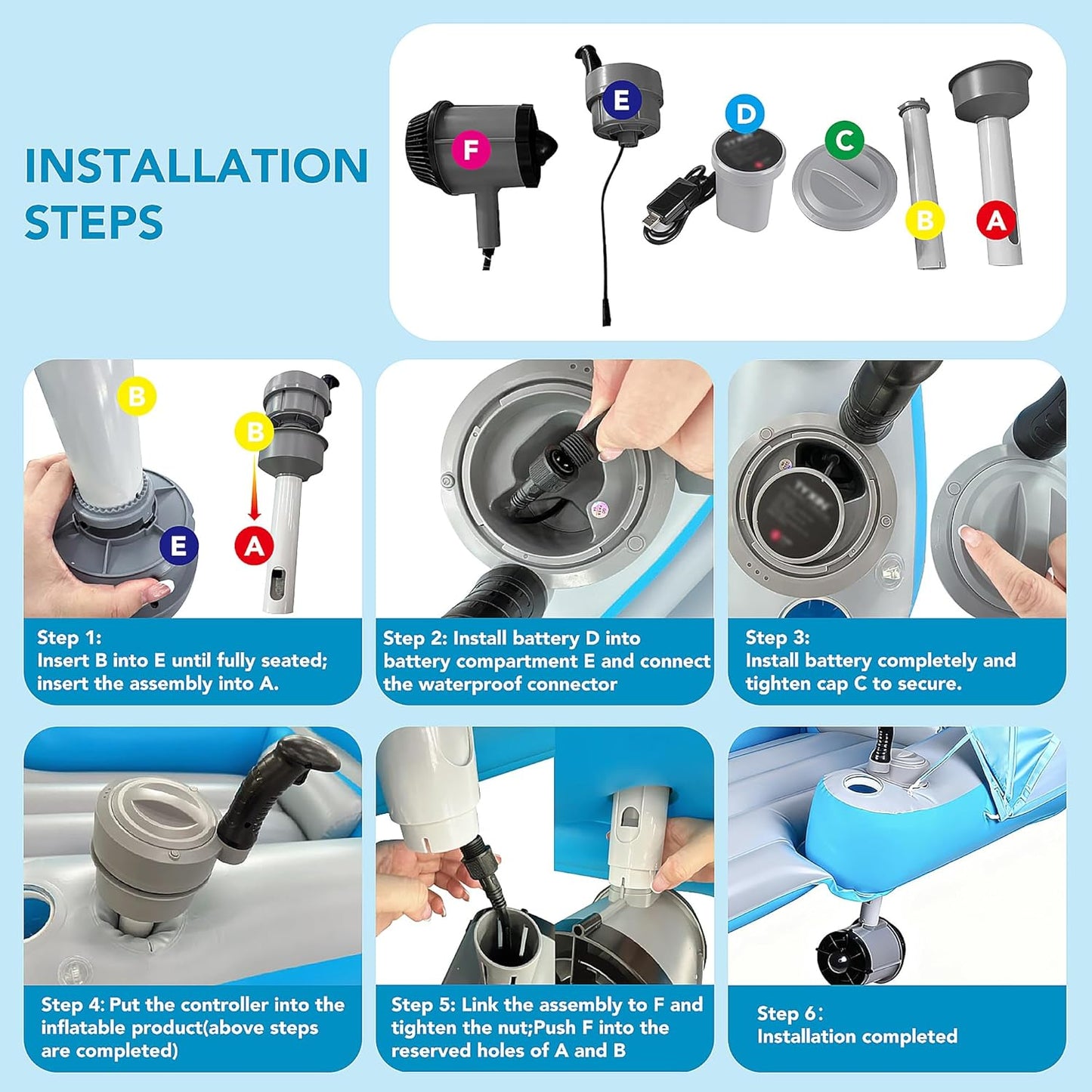 INSTALLATION STEPS

F E D C B A

B B E A

Step 1:
Insert B into E until fully seated; insert the assembly into A.

Step 2: Install battery D into battery compartment E and connect the waterproof connector

Step 3:
Install battery completely and tighten cap C to secure.

Step 4: Put the controller into the inflatable product(above steps are completed)

Step 5: Link the assembly to F and tighten the nut;Push F into the reserved holes of A and B

Step 6:
Installation completed