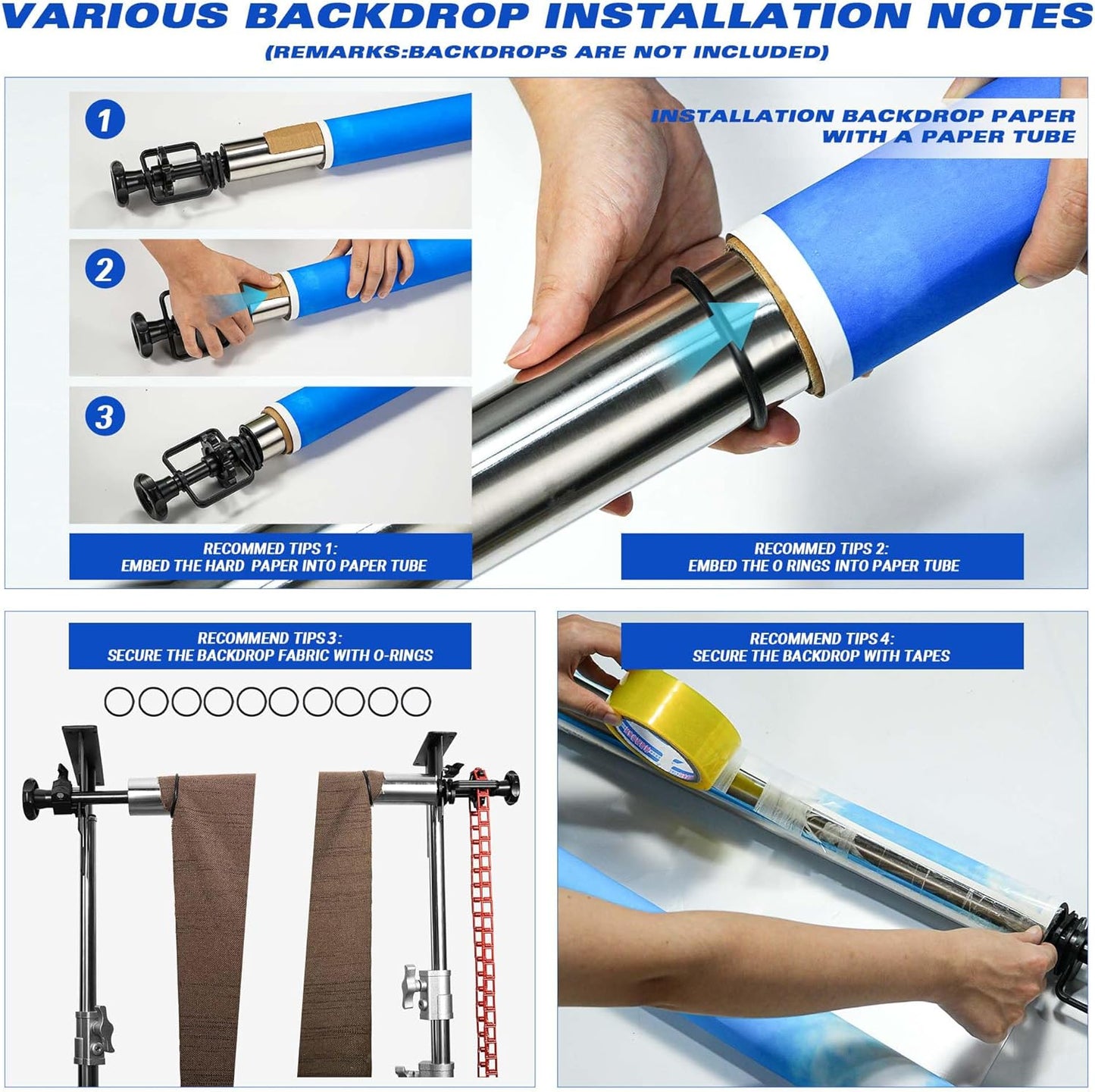 VARIOUS BACKDROP INSTALLATION NOTES
(REMARKS:BACKDROPS ARE NOT INCLUDED)

1

2

3

INSTALLATION BACKDROP PAPER WITH A PAPER TUBE

RECOMMED TIPS 1:
EMBED THE HARD PAPER INTO PAPER TUBE

RECOMMED TIPS 2:
EMBED THE O RINGS INTO PAPER TUBE

RECOMMEND TIPS 3:
SECURE THE BACKDROP FABRIC WITH O-RINGS

RECOMMEND TIPS 4:
SECURE THE BACKDROP WITH TAPES