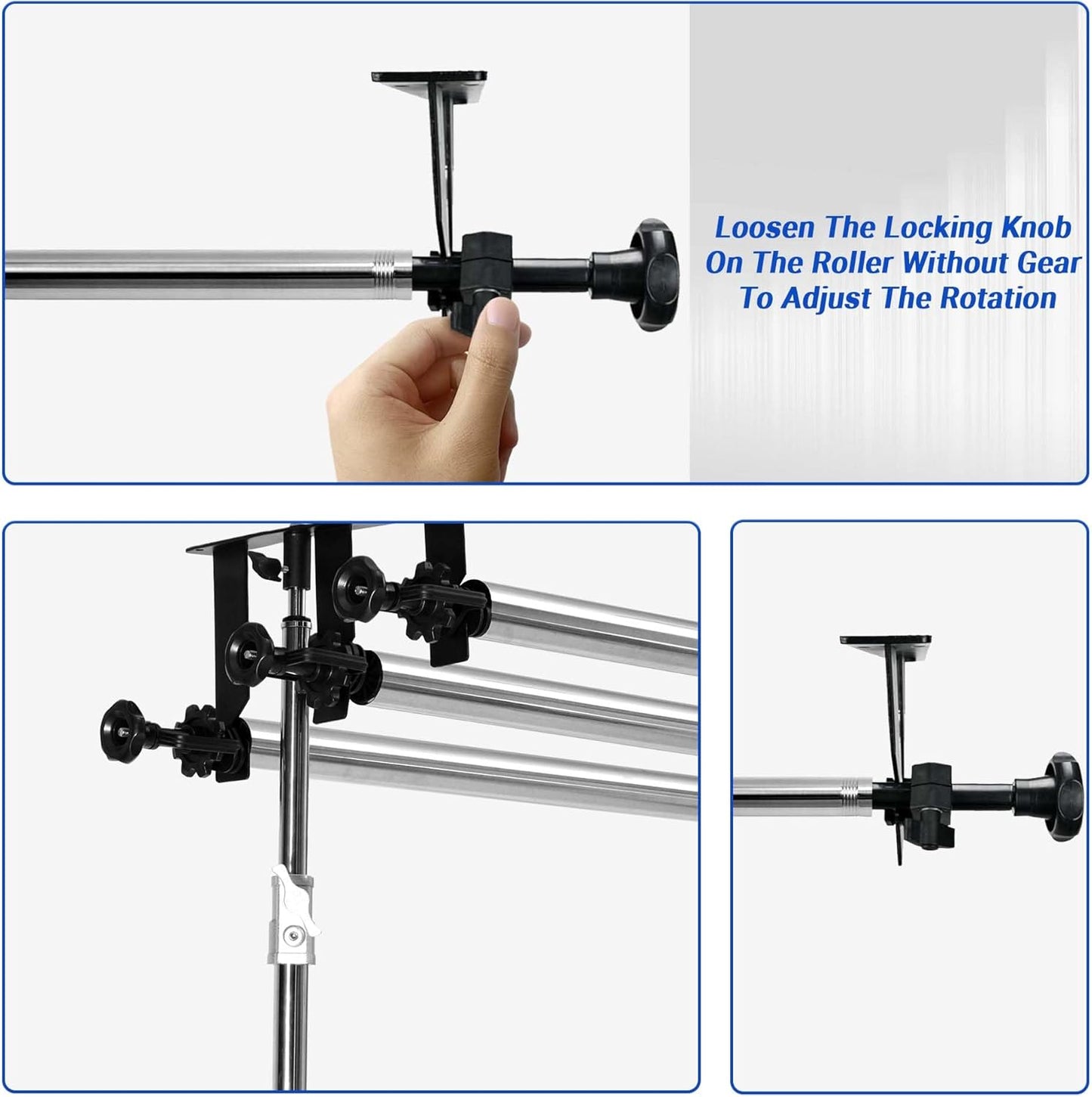 Loosen The Locking Knob
On The Roller Without Gear
To Adjust The Rotation