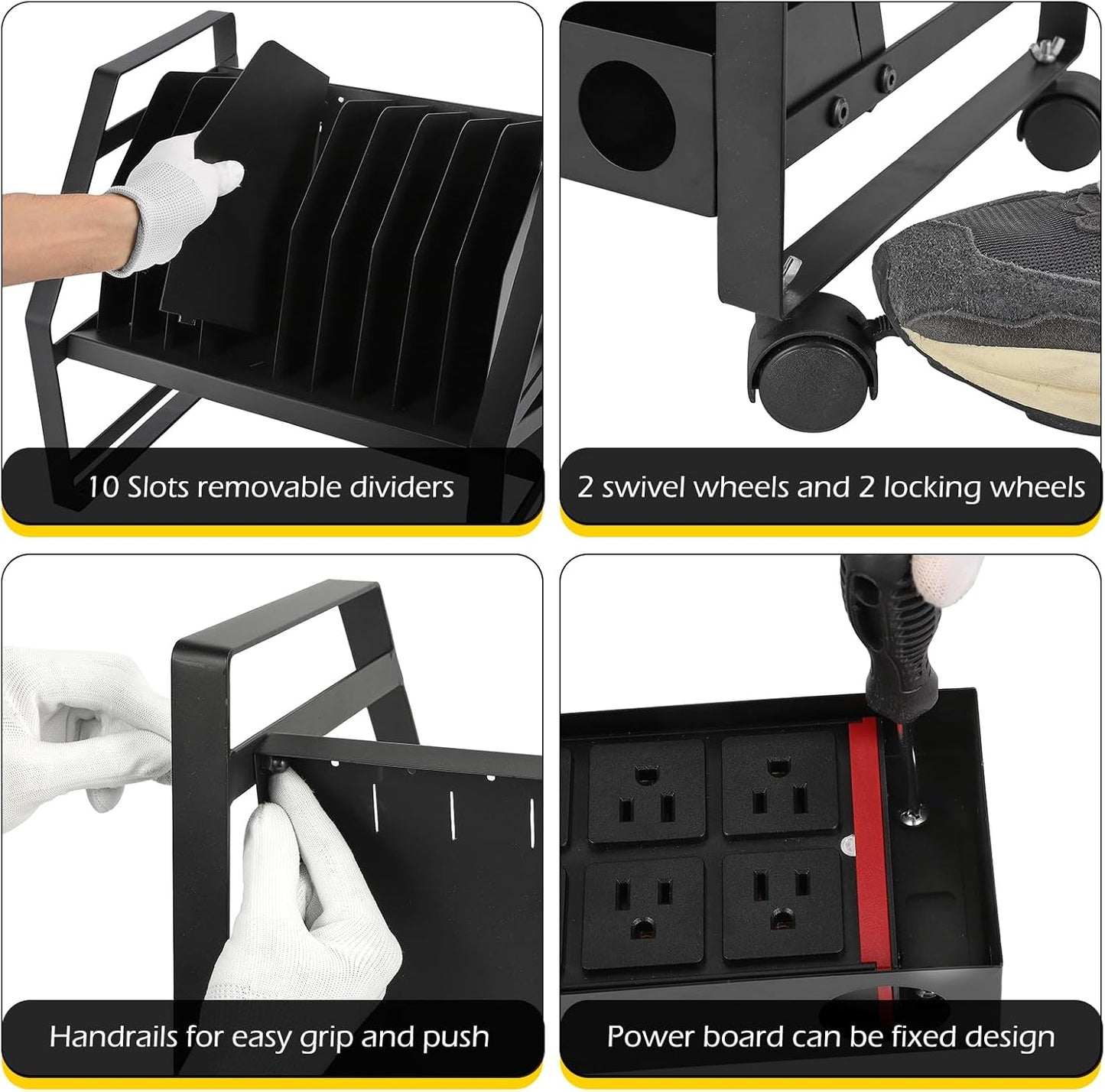 10 Slots removable dividers

2 swivel wheels and 2 locking wheels

Handrails for easy grip and push

Power board can be fixed design