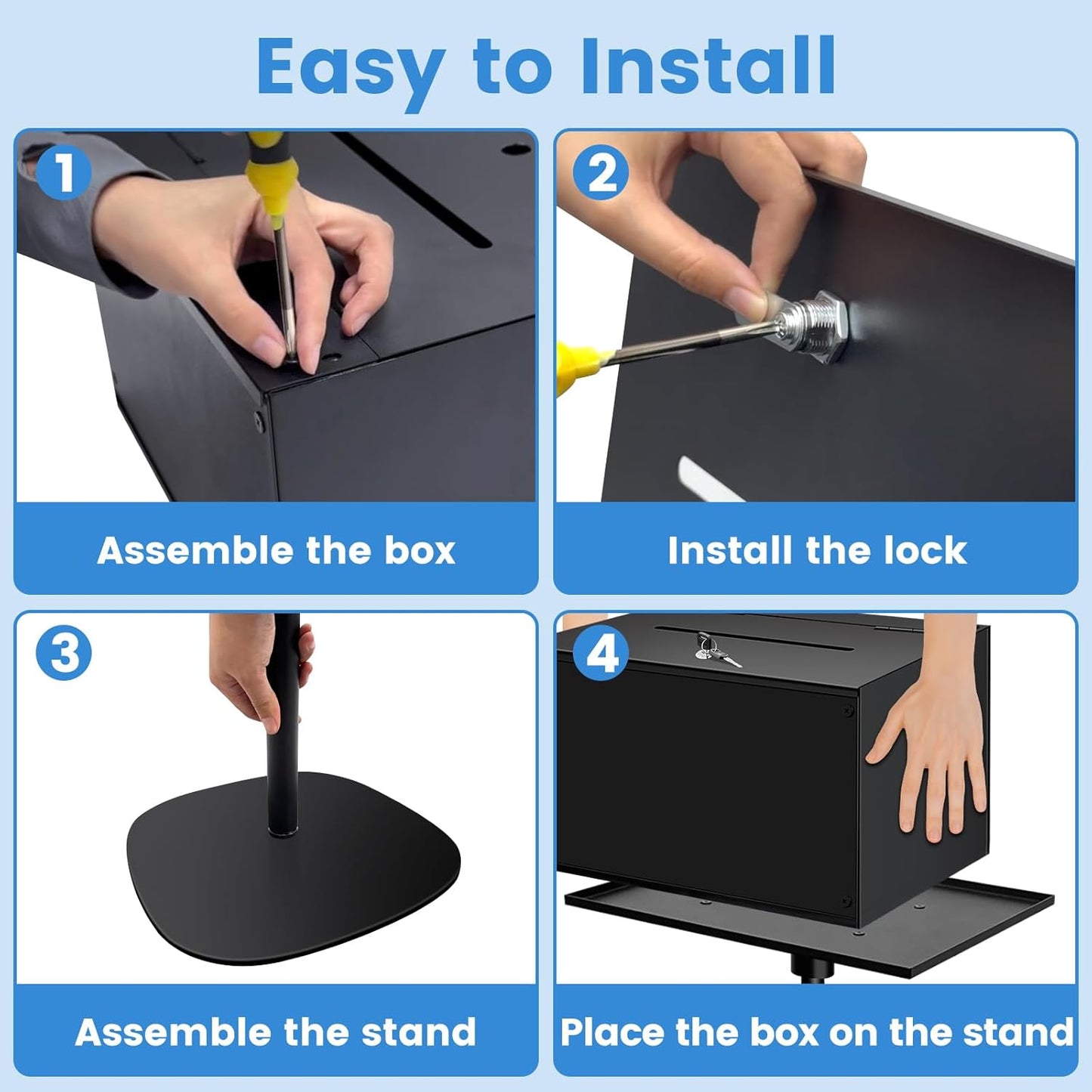 Easy to Install

1

Assemble the box

2

Install the lock

3

Assemble the stand

4

Place the box on the stand