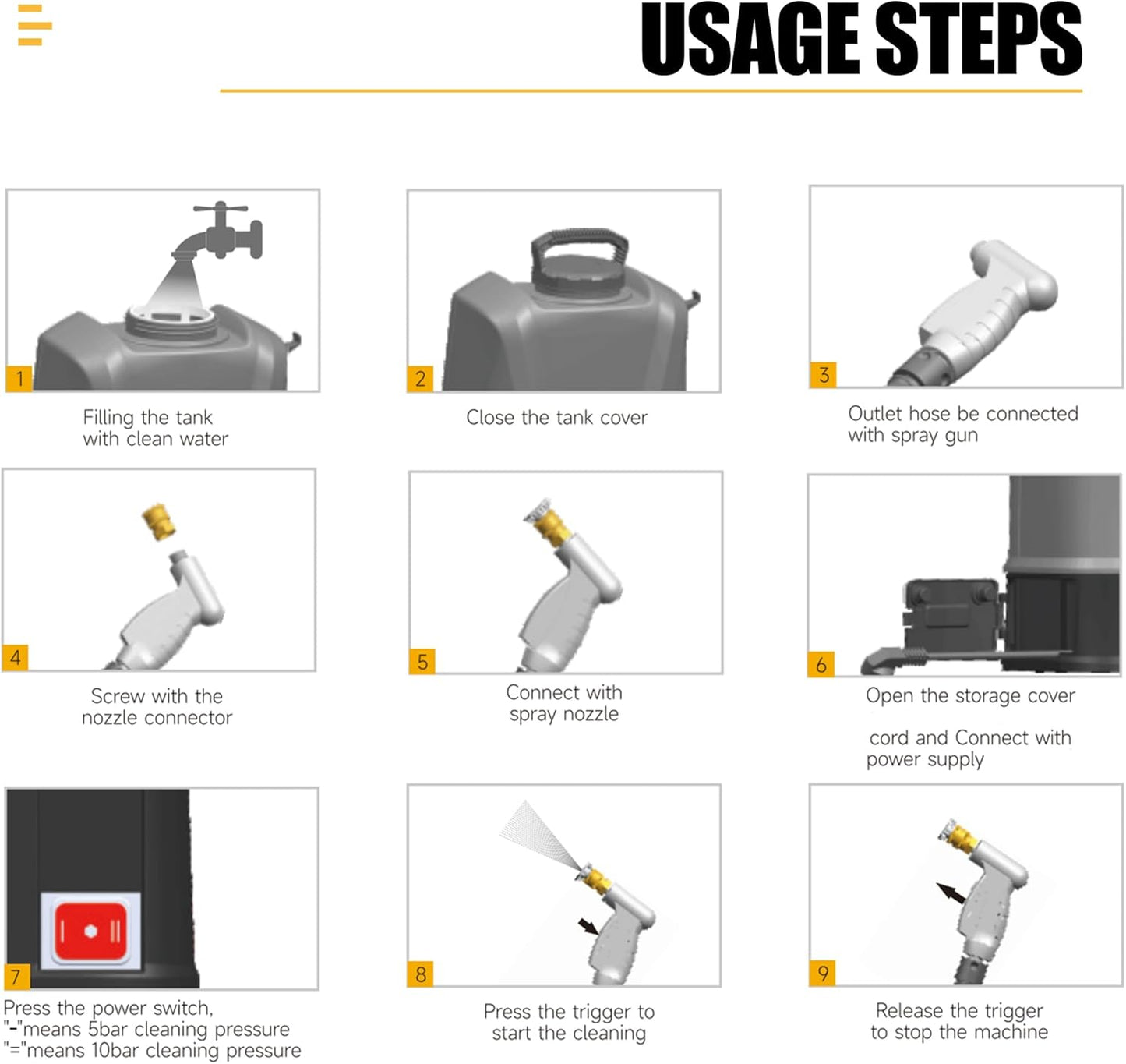 USAGE STEPS

1

Filling the tank with clean water

2

Close the tank cover

3

Outlet hose be connected with spray gun

4

Screw with the nozzle connector

5

Connect with spray nozzle

6

Open the storage cover

cord and Connect with power supply

7

Press the power switch, "-"means 5bar cleaning pressure "="means 10bar cleaning pressure

8

Press the trigger to start the cleaning

9

Release the trigger to stop the machine