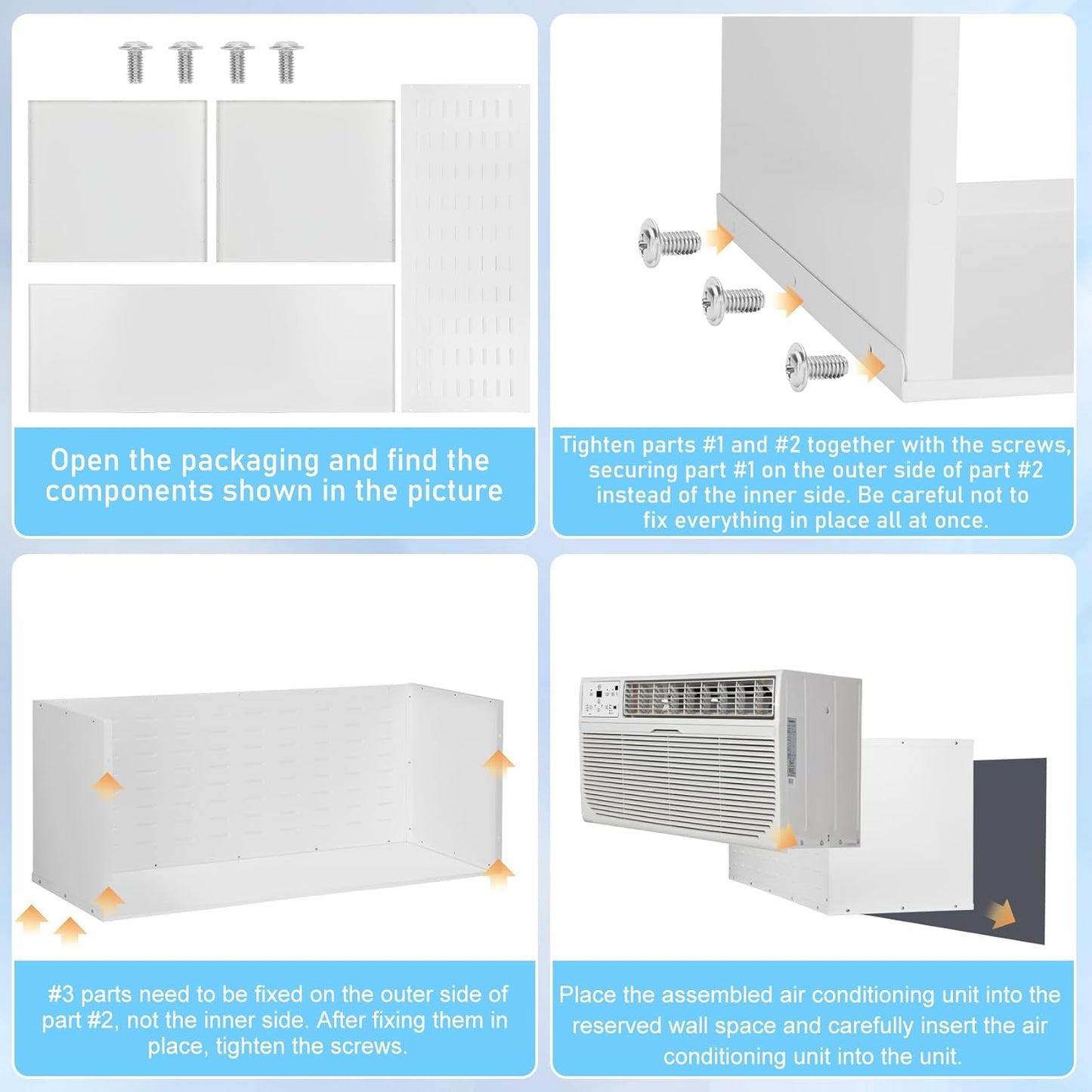 Open the packaging and find the components shown in the picture

Tighten parts #1 and #2 together with the screws, securing part #1 on the outer side of part #2 instead of the inner side. Be careful not to fix everything in place all at once.

#3 parts need to be fixed on the outer side of part #2, not the inner side. After fixing them in place, tighten the screws.

Place the assembled air conditioning unit into the reserved wall space and carefully insert the air conditioning unit into the unit.