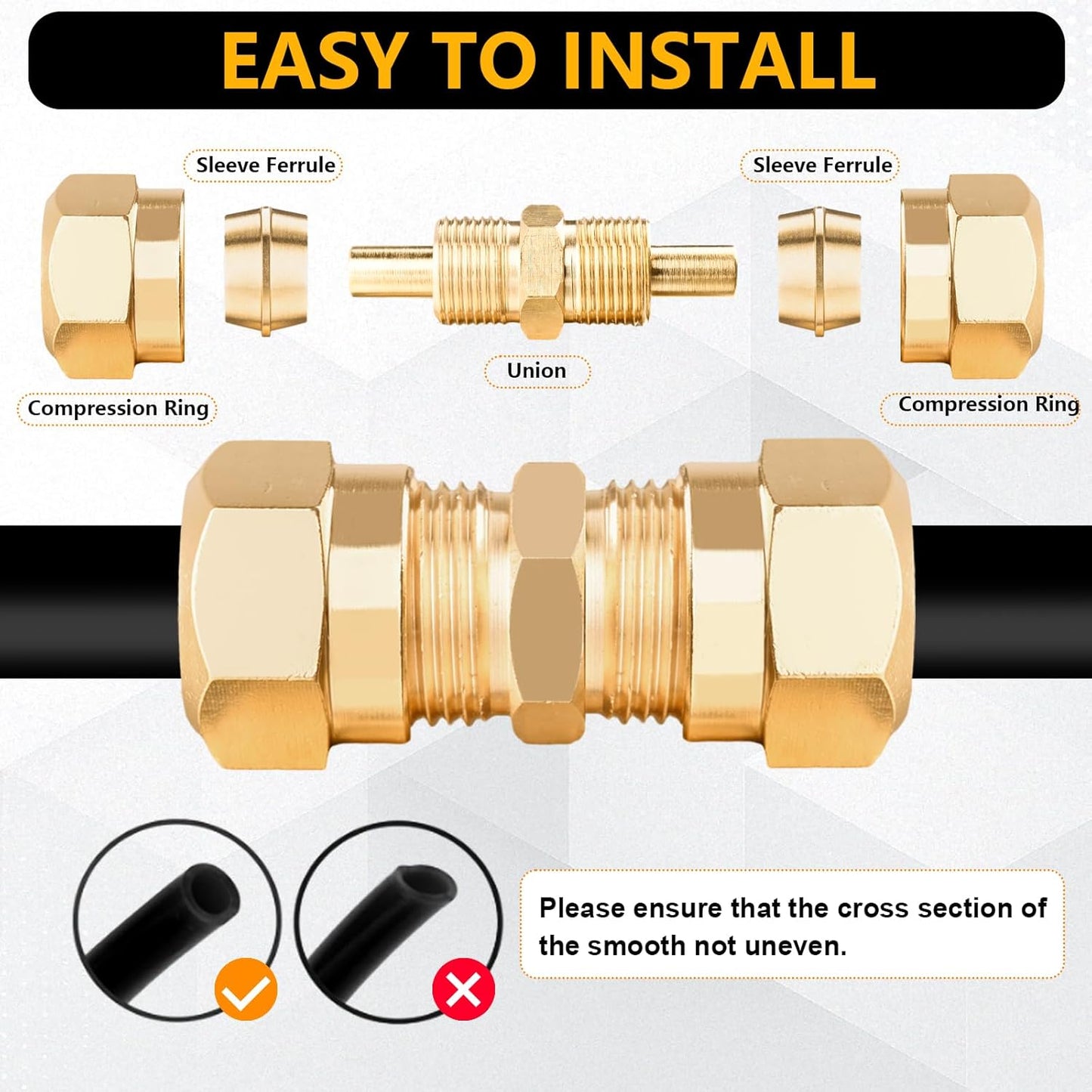 EASY TO INSTALL

Sleeve Ferrule

Sleeve Ferrule

Union

Compression Ring

Compression Ring

Please ensure that the cross section of the smooth not uneven.