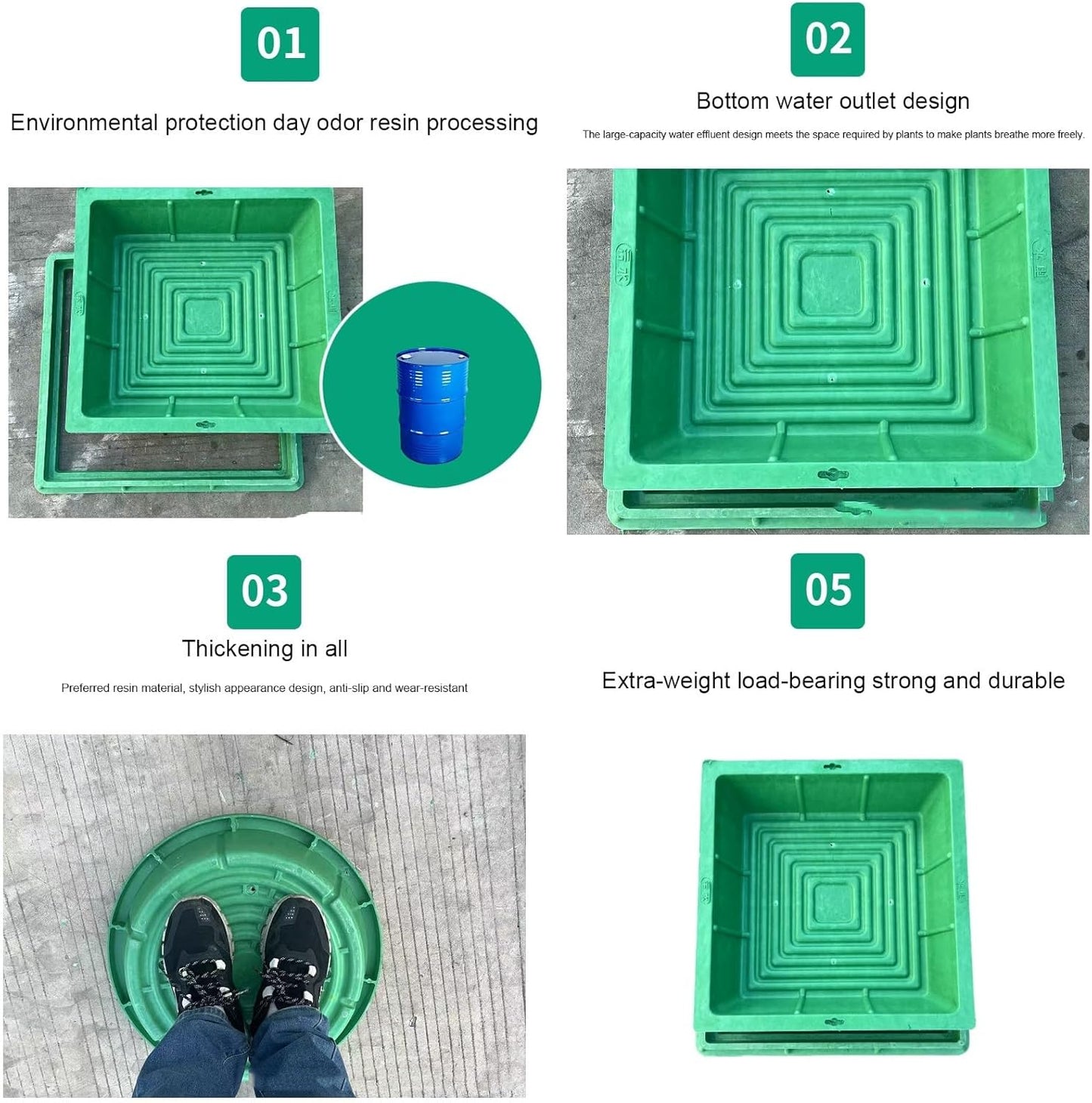 01

Environmental protection day odor resin processing

02

Bottom water outlet design

The large-capacity water effluent design meets the space required by plants to make plants breathe more freely.

03

Thickening in all

Preferred resin material, stylish appearance design, anti-slip and wear-resistant

05

Extra-weight load-bearing strong and durable