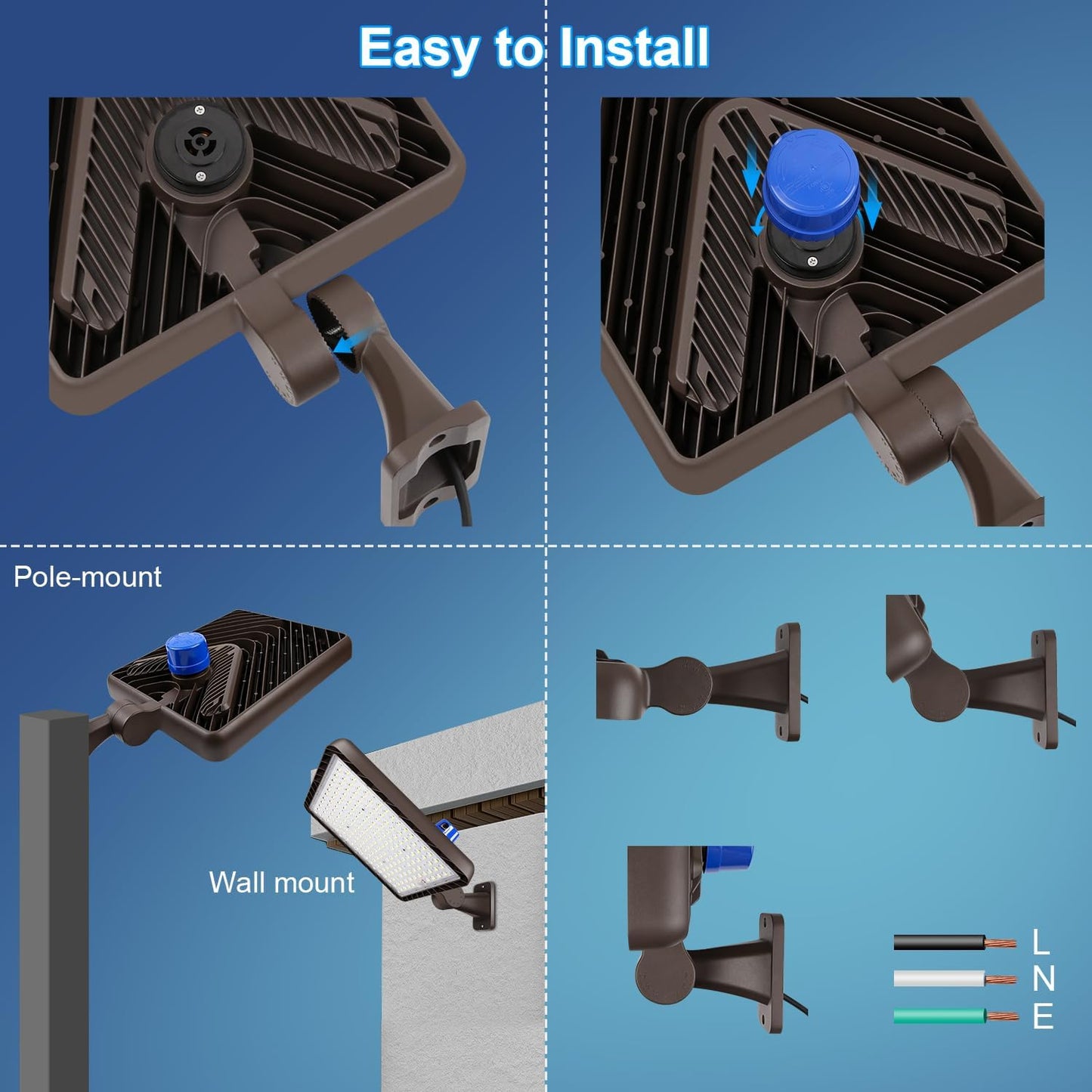 Easy to Install

Pole-mount

Wall mount

L
N
E