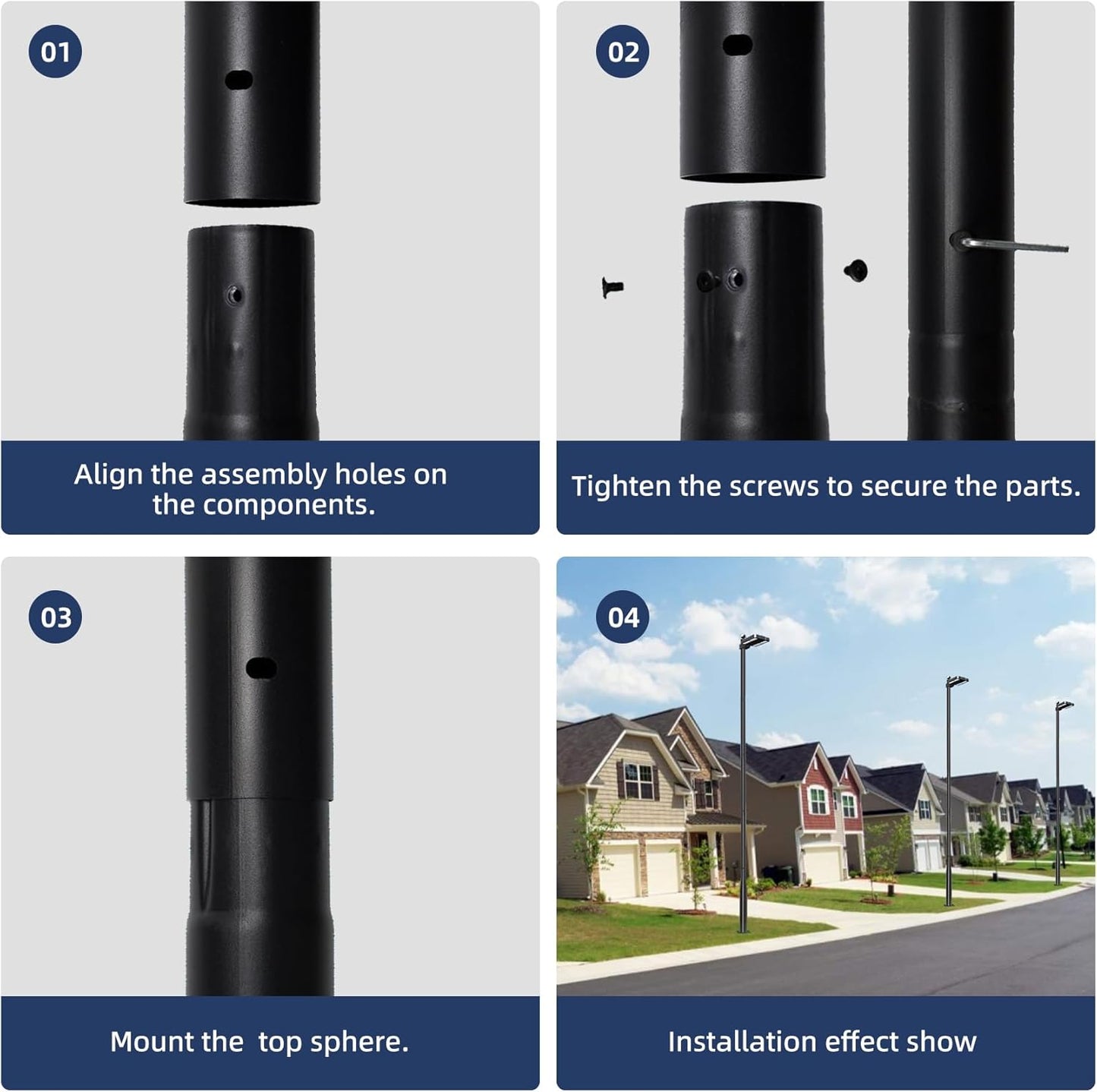 01

Align the assembly holes on the components.

02

Tighten the screws to secure the parts.

03

Mount the  top sphere.

04

Installation effect show