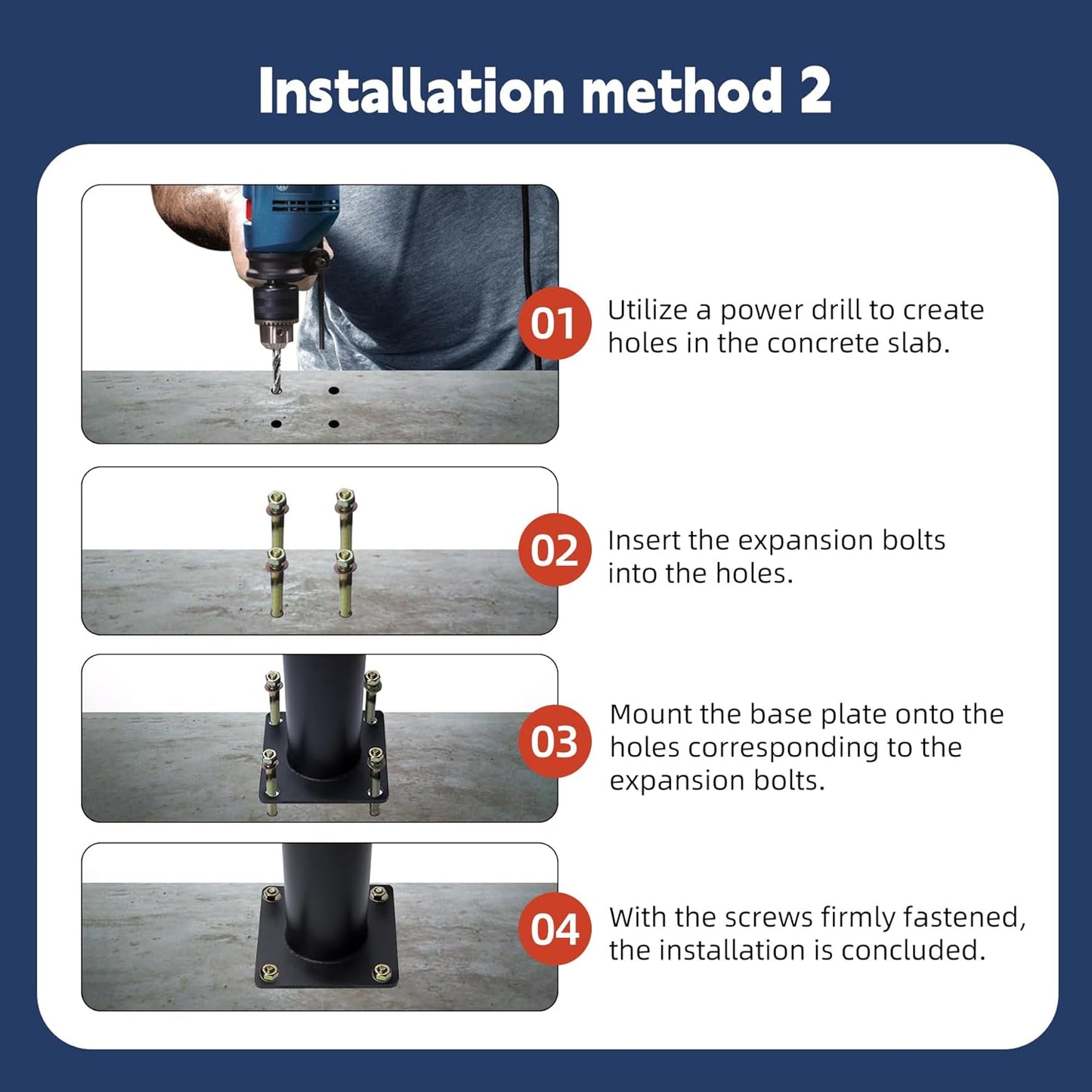 Installation method 2

01 Utilize a power drill to create holes in the concrete slab.

02 Insert the expansion bolts into the holes.

03 Mount the base plate onto the holes corresponding to the expansion bolts.

04 With the screws firmly fastened, the installation is concluded.