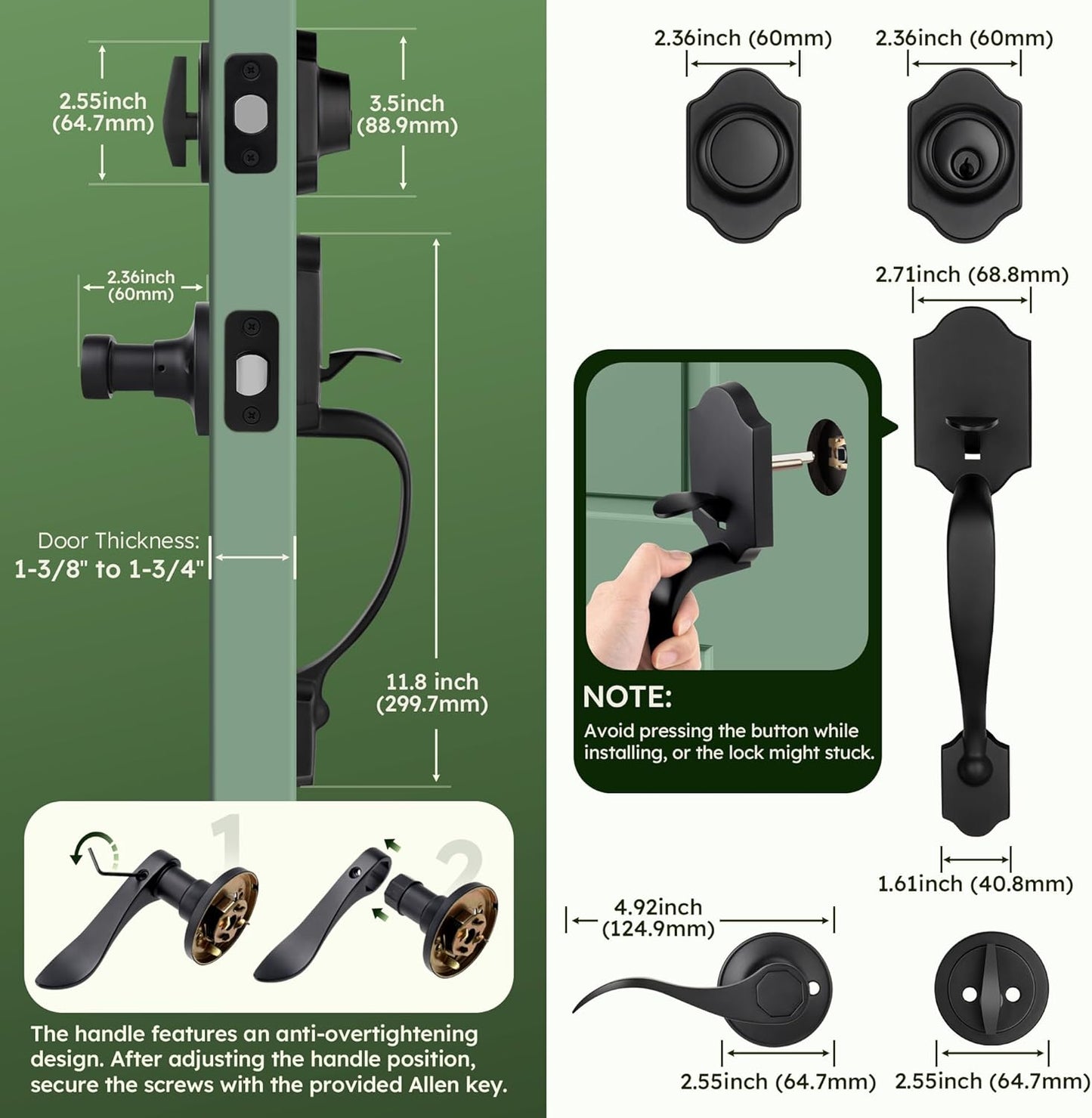 2.55inch (64.7mm)

3.5inch (88.9mm)

2.36inch (60mm)

Door Thickness: 1-3/8" to 1-3/4"

11.8 inch (299.7mm)

1

2

The handle features an anti-overtightening design. After adjusting the handle position, secure the screws with the provided Allen key.

2.36inch (60mm)

2.36inch (60mm)

2.71inch (68.8mm)

NOTE:
Avoid pressing the button while installing, or the lock might stuck.

1.61inch (40.8mm)

4.92inch (124.9mm)

2.55inch (64.7mm)

2.55inch (64.7mm)