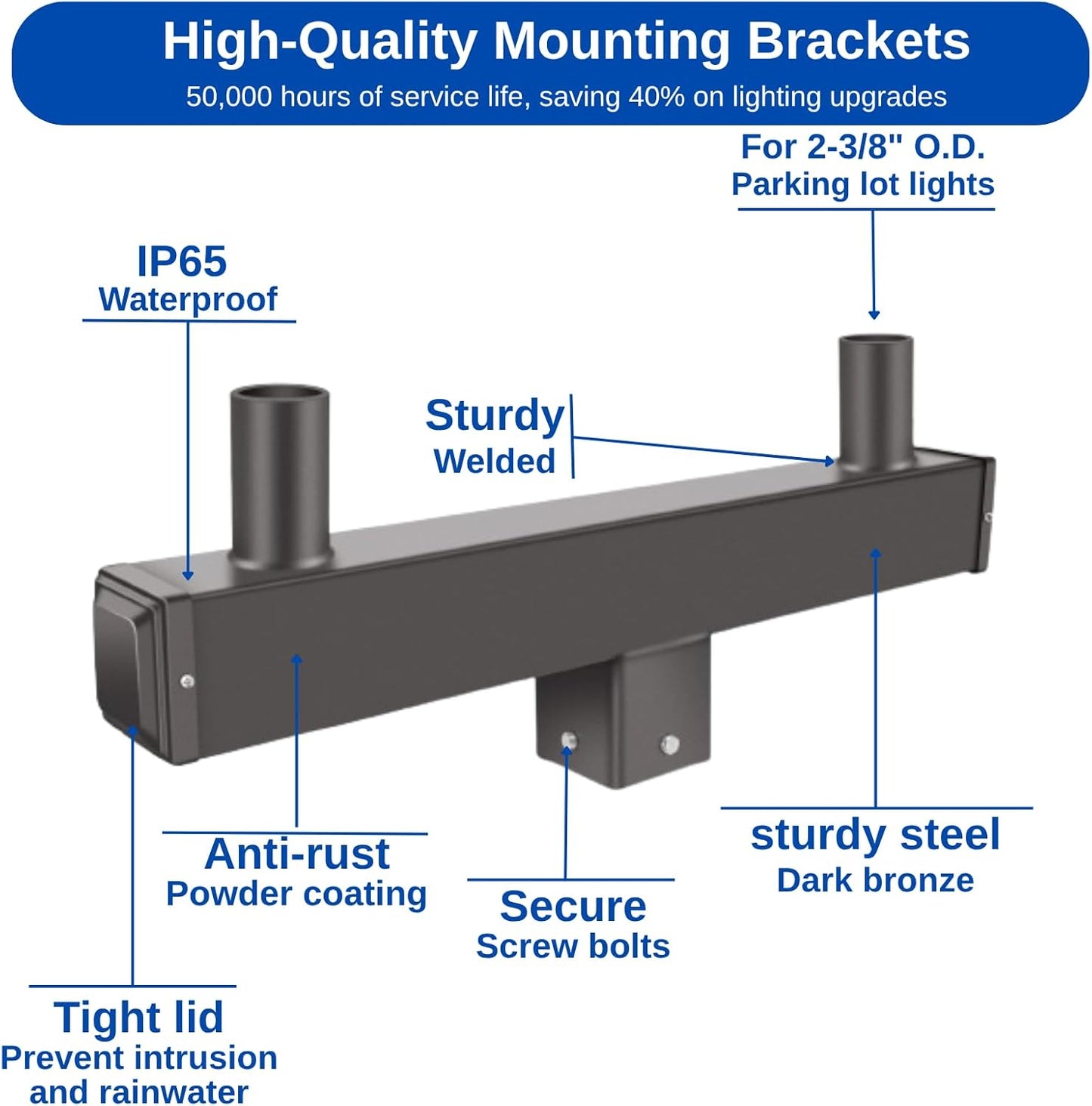 High-Quality Mounting Brackets

50,000 hours of service life, saving 40% on lighting upgrades

For 2-3/8" O.D.
Parking lot lights

IP65
Waterproof

Sturdy
Welded

Anti-rust
Powder coating

Secure
Screw bolts

sturdy steel
Dark bronze

Tight lid
Prevent intrusion and rainwater