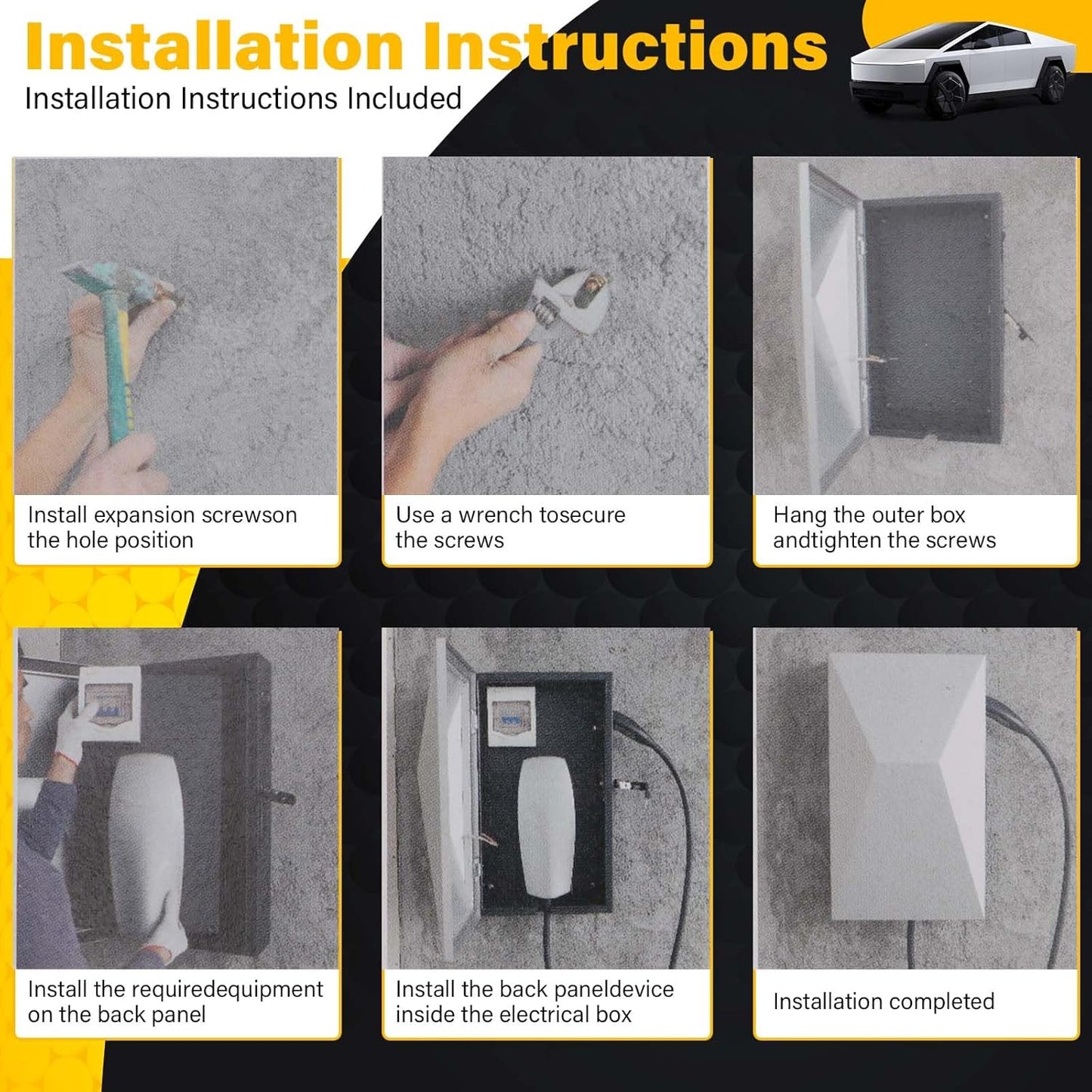 Installation Instructions
Installation Instructions Included

Install expansion screwson the hole position

Use a wrench tosecure the screws

Hang the outer box andtighten the screws

Install the requiredequipment on the back panel

Install the back paneldevice inside the electrical box

Installation completed