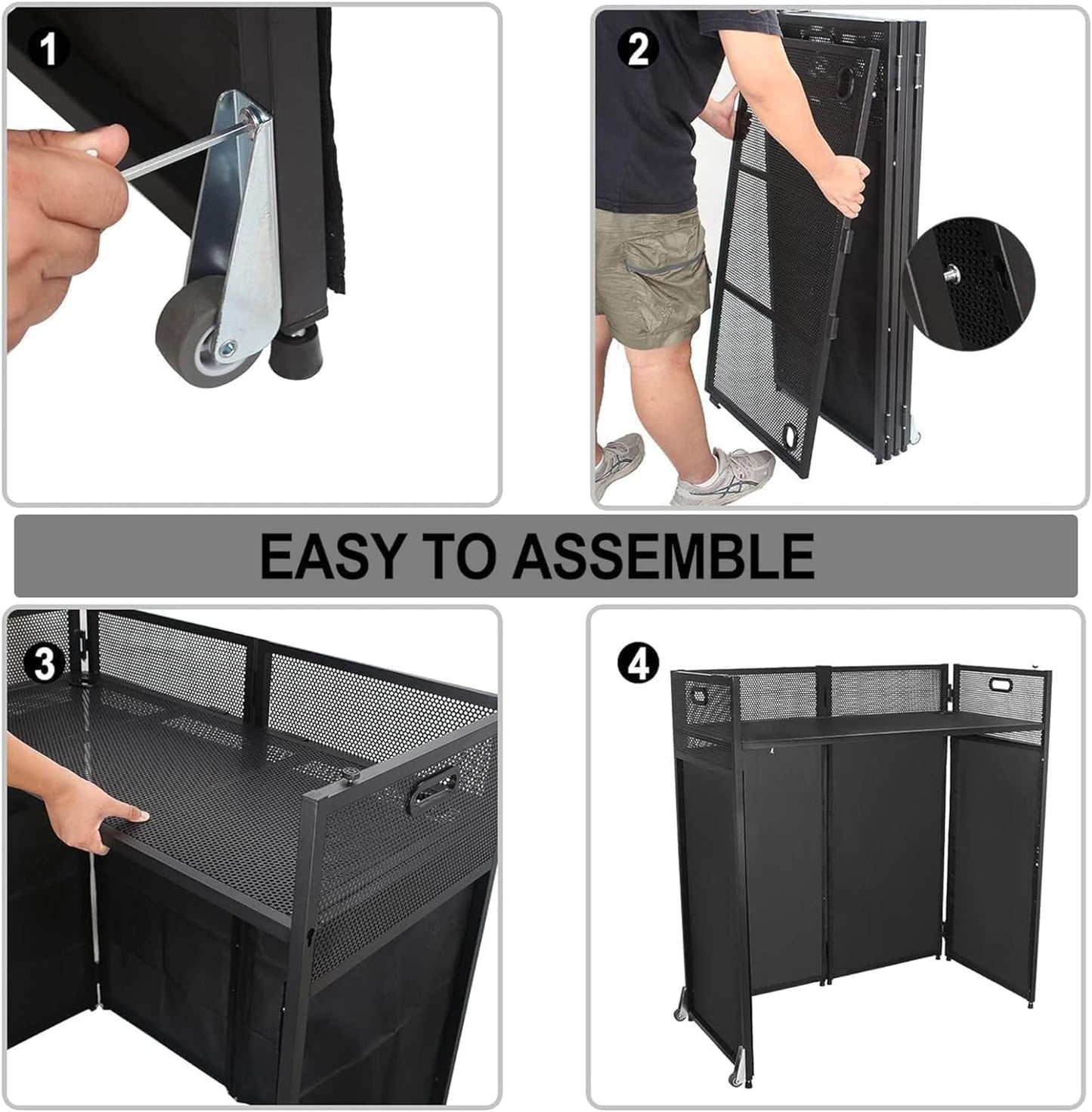 1

2

EASY TO ASSEMBLE

3

4