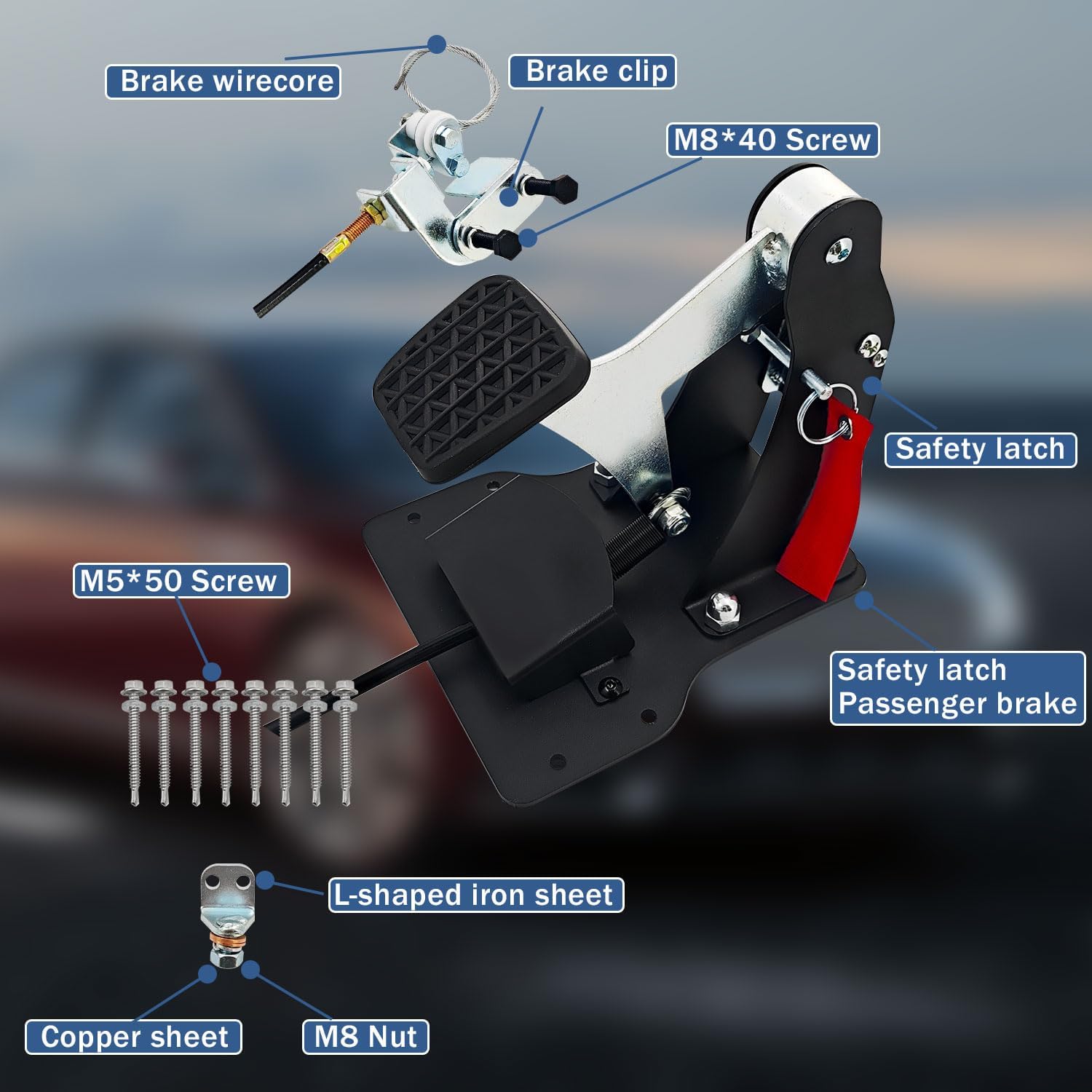 Brake wirecore

Brake clip

M8*40 Screw

Safety latch

M5*50 Screw

Safety latch
Passenger brake

L-shaped iron sheet

Copper sheet

M8 Nut