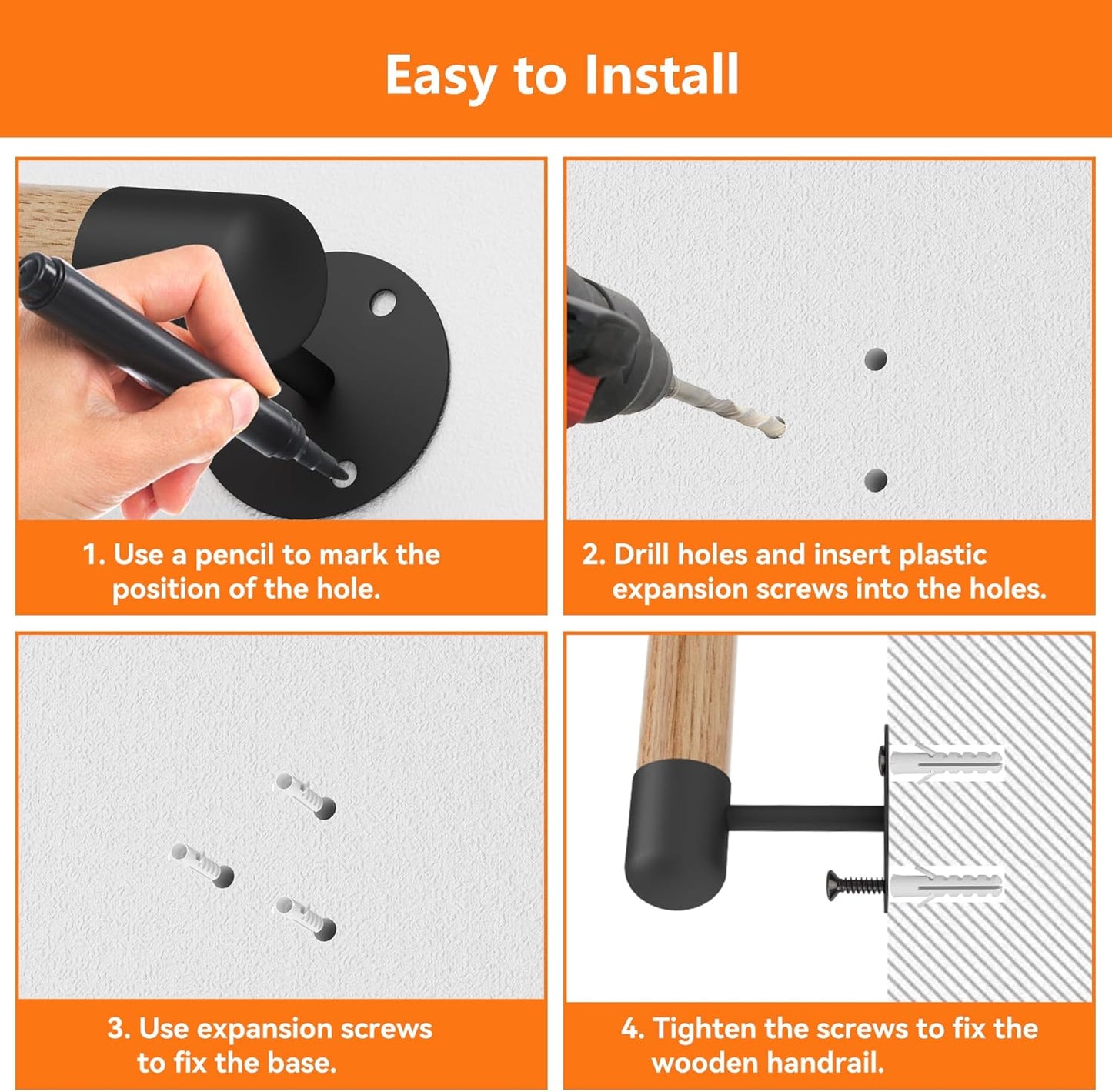 Easy to Install

1. Use a pencil to mark the position of the hole.

2. Drill holes and insert plastic expansion screws into the holes.

3. Use expansion screws to fix the base.

4. Tighten the screws to fix the wooden handrail.