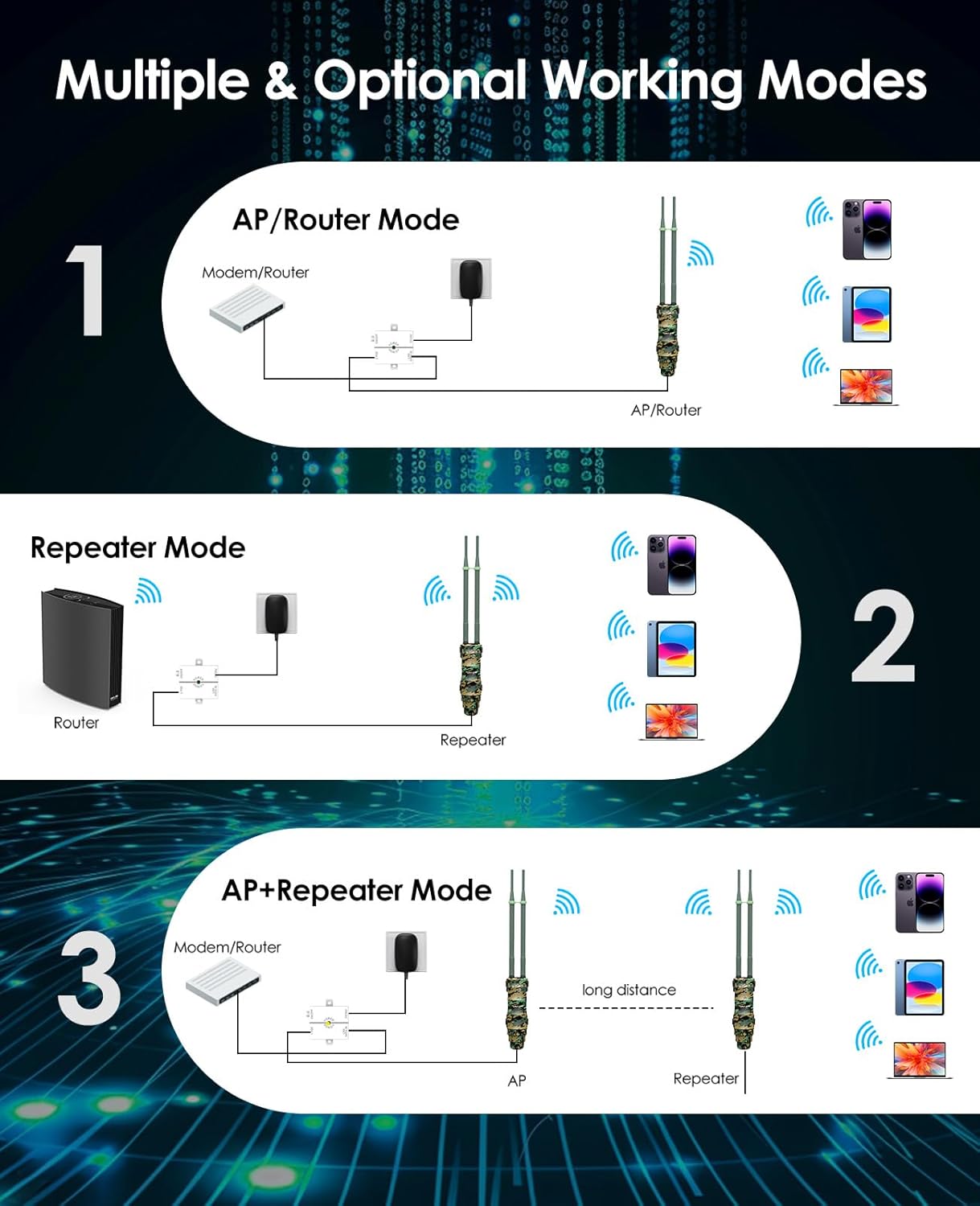 Multiple & Optional Working Modes

1

AP/Router Mode

Modem/Router

AP/Router

Repeater Mode

Router

Repeater

2

3

AP+Repeater Mode

Modem/Router

long distance

AP

Repeater