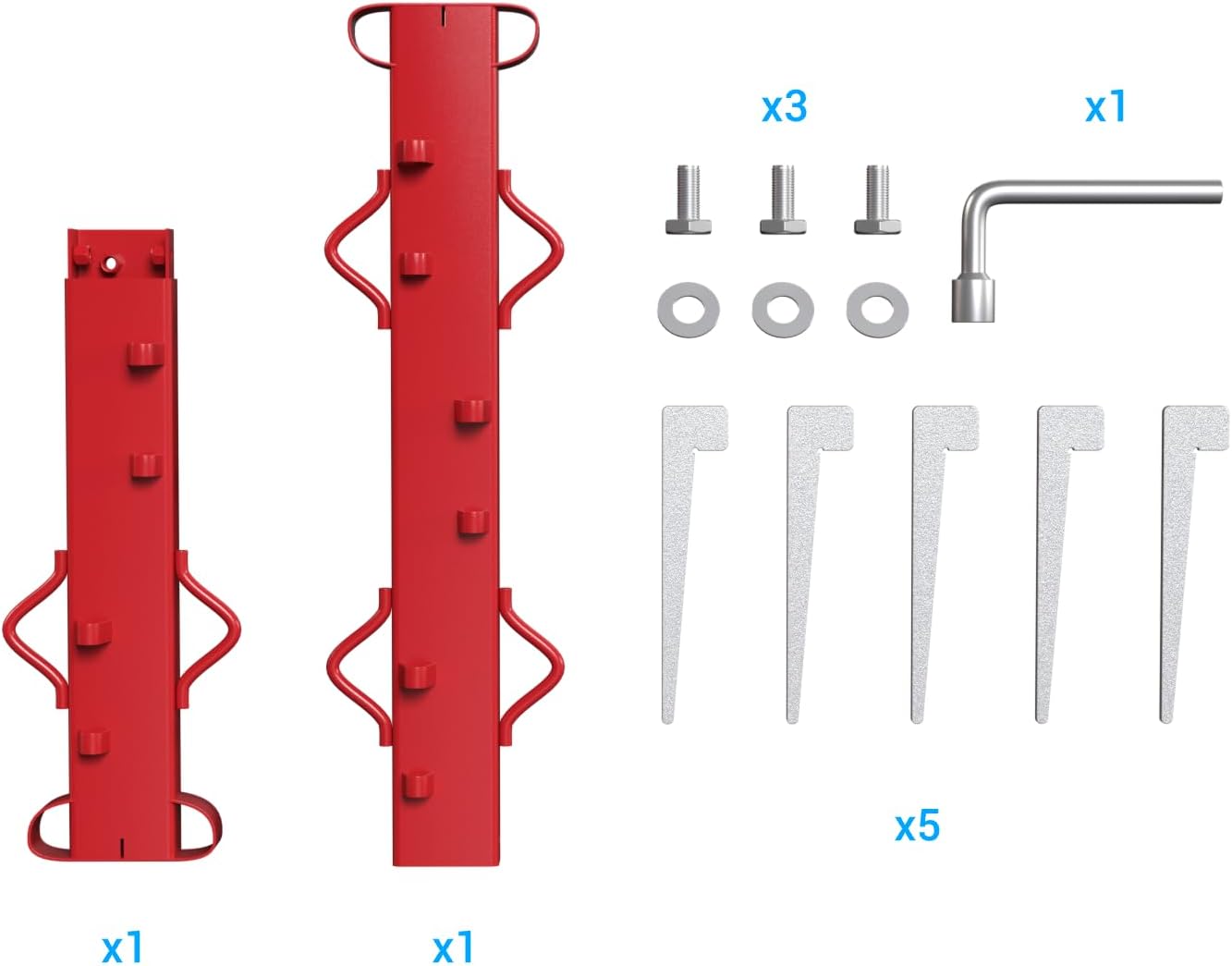 x3

x1

x5

x1

x1