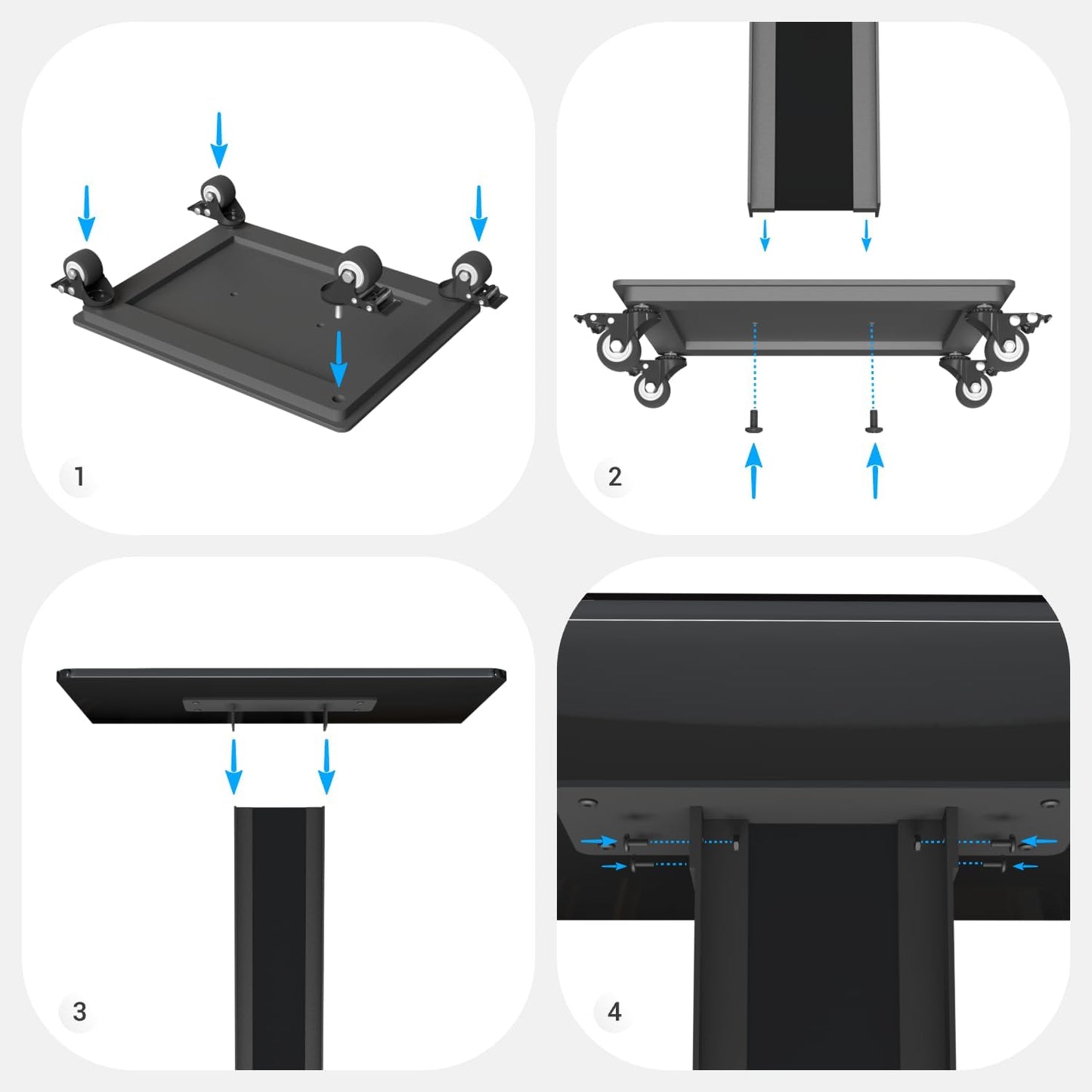 1

2

3

4