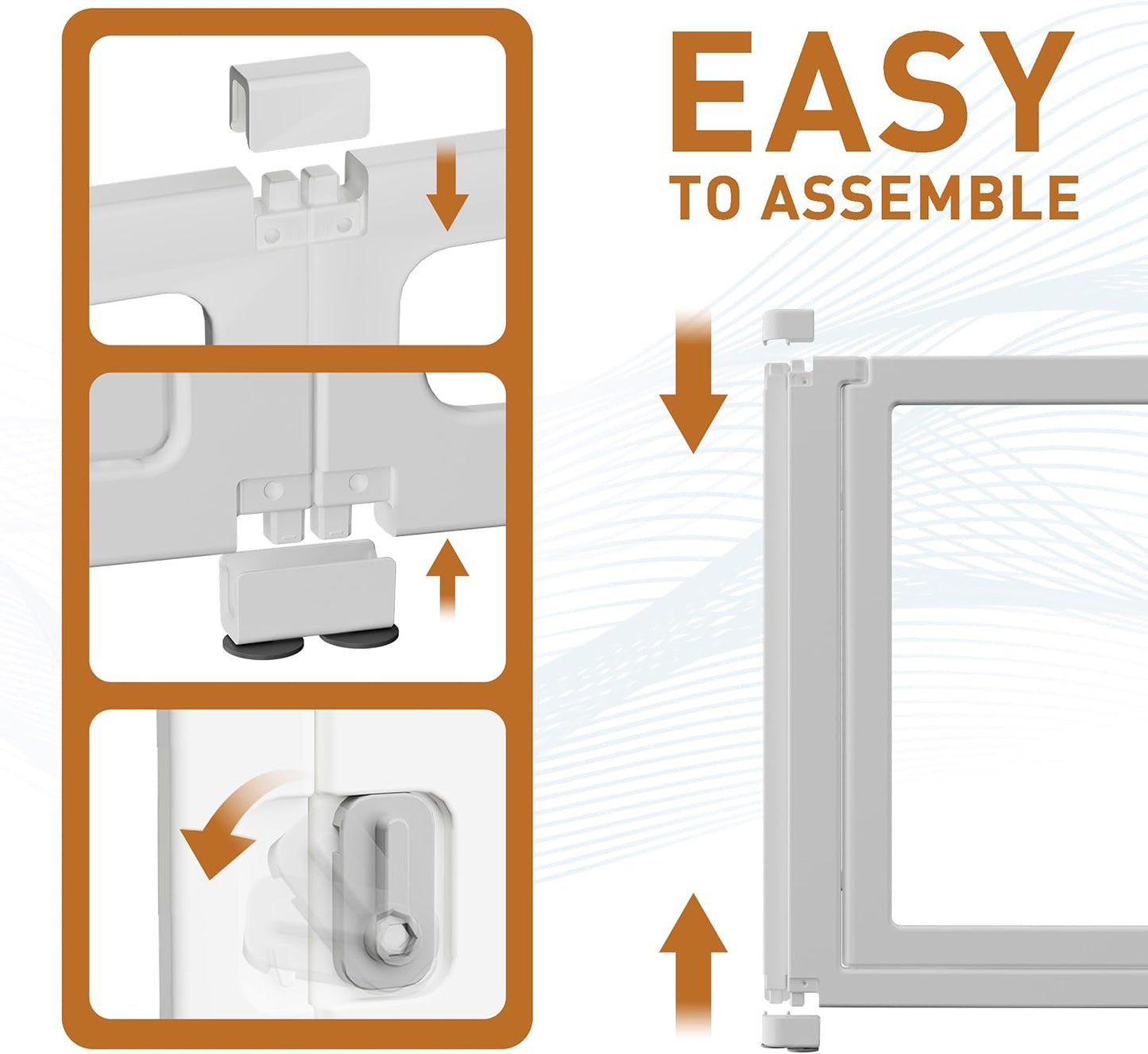 EASY
TO ASSEMBLE