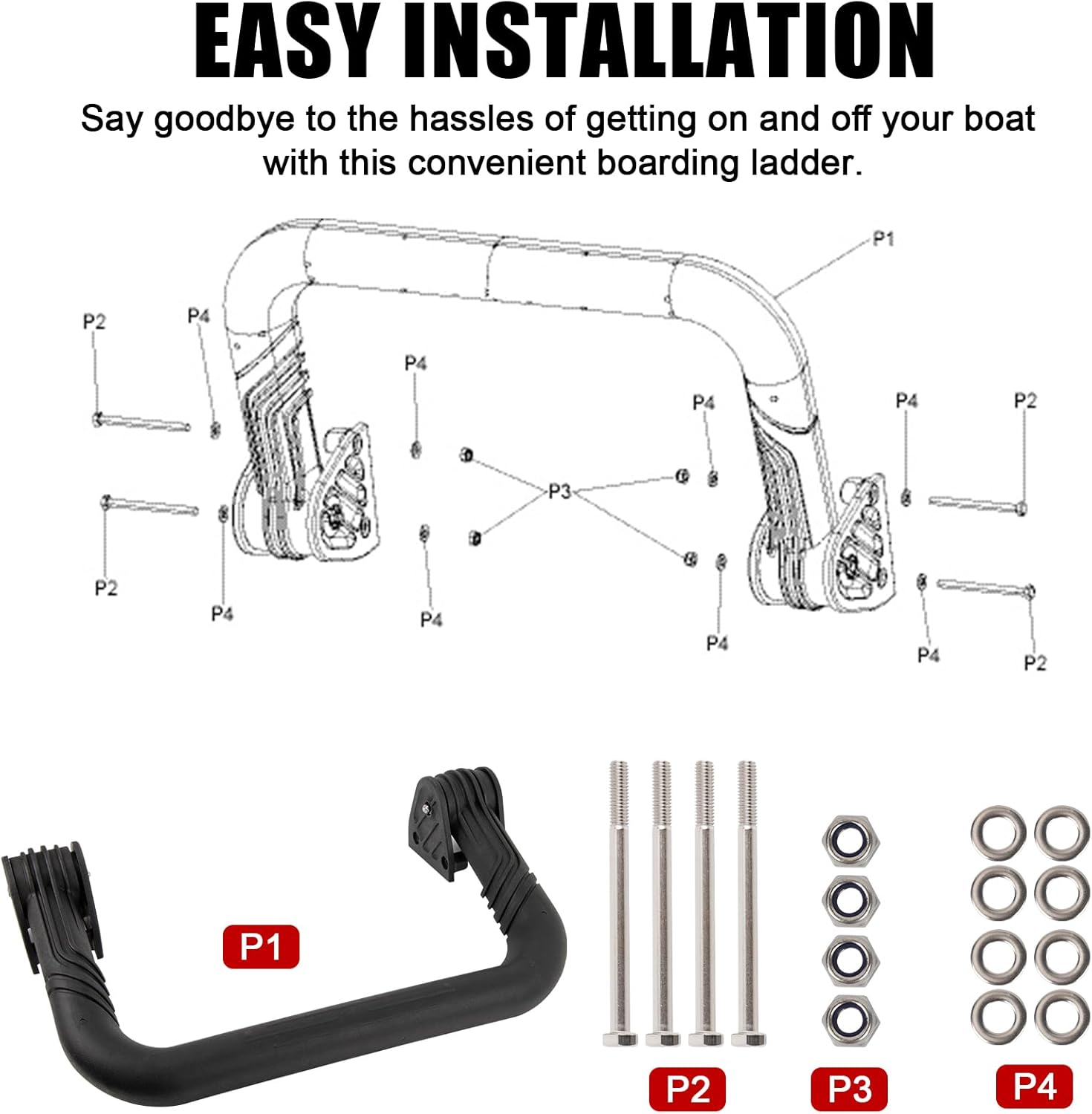 EASY INSTALLATION

Say goodbye to the hassles of getting on and off your boat with this convenient boarding ladder.

P1

P2

P4

P4

P4

P4

P2

P3

P2

P4

P4

P4

P4

P2

P1

P2

P3

P4