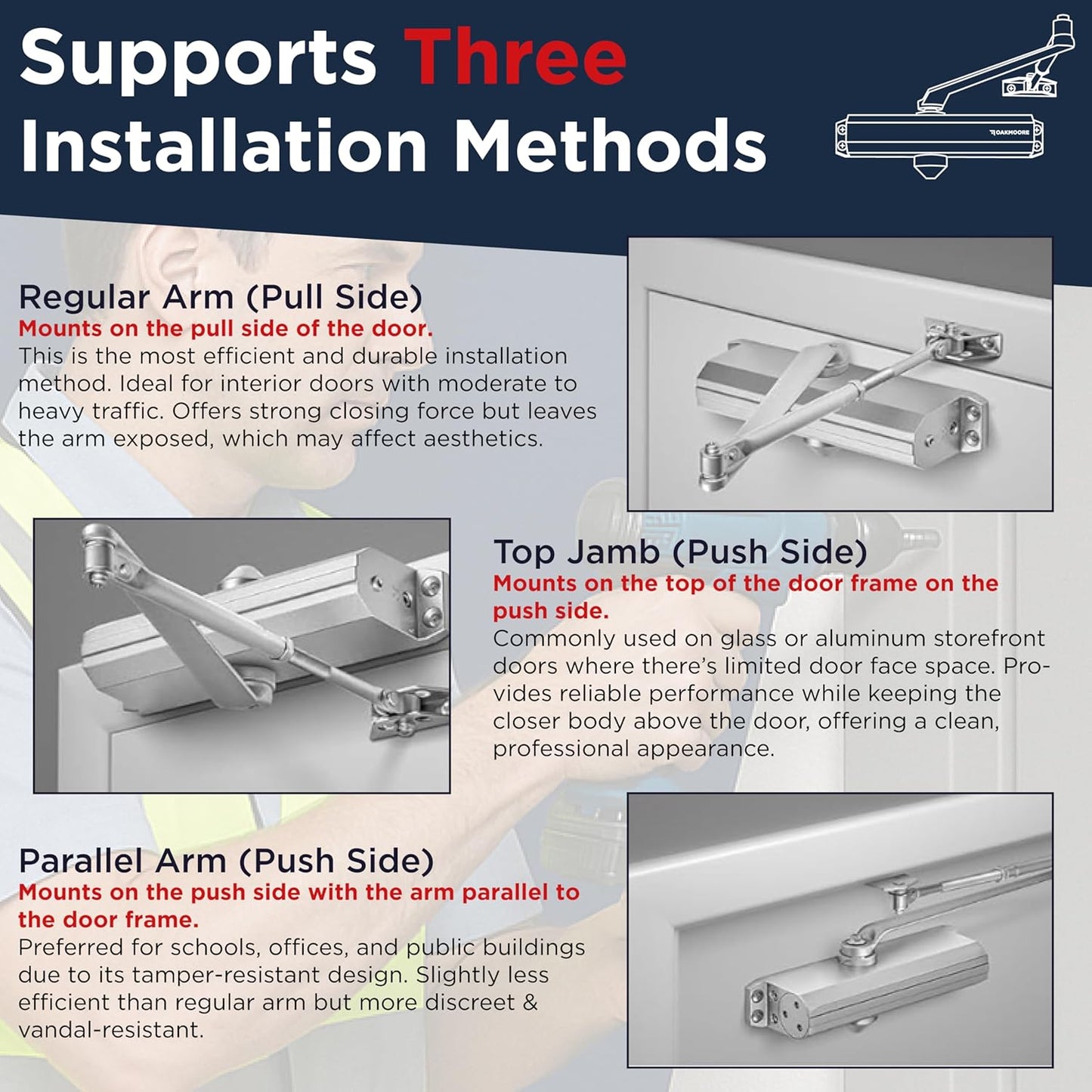 Supports Three Installation Methods

OAKMOORE

Regular Arm (Pull Side)
Mounts on the pull side of the door.
This is the most efficient and durable installation method. Ideal for interior doors with moderate to heavy traffic. Offers strong closing force but leaves the arm exposed, which may affect aesthetics.

Top Jamb (Push Side)
Mounts on the top of the door frame on the push side.
Commonly used on glass or aluminum storefront doors where there's limited door face space. Provides reliable performance while keeping the closer body above the door, offering a clean, professional appearance.

Parallel Arm (Push Side)
Mounts on the push side with the arm parallel to the door frame.
Preferred for schools, offices, and public buildings due to its tamper-resistant design. Slightly less efficient than regular arm but more discreet & vandal-resistant.