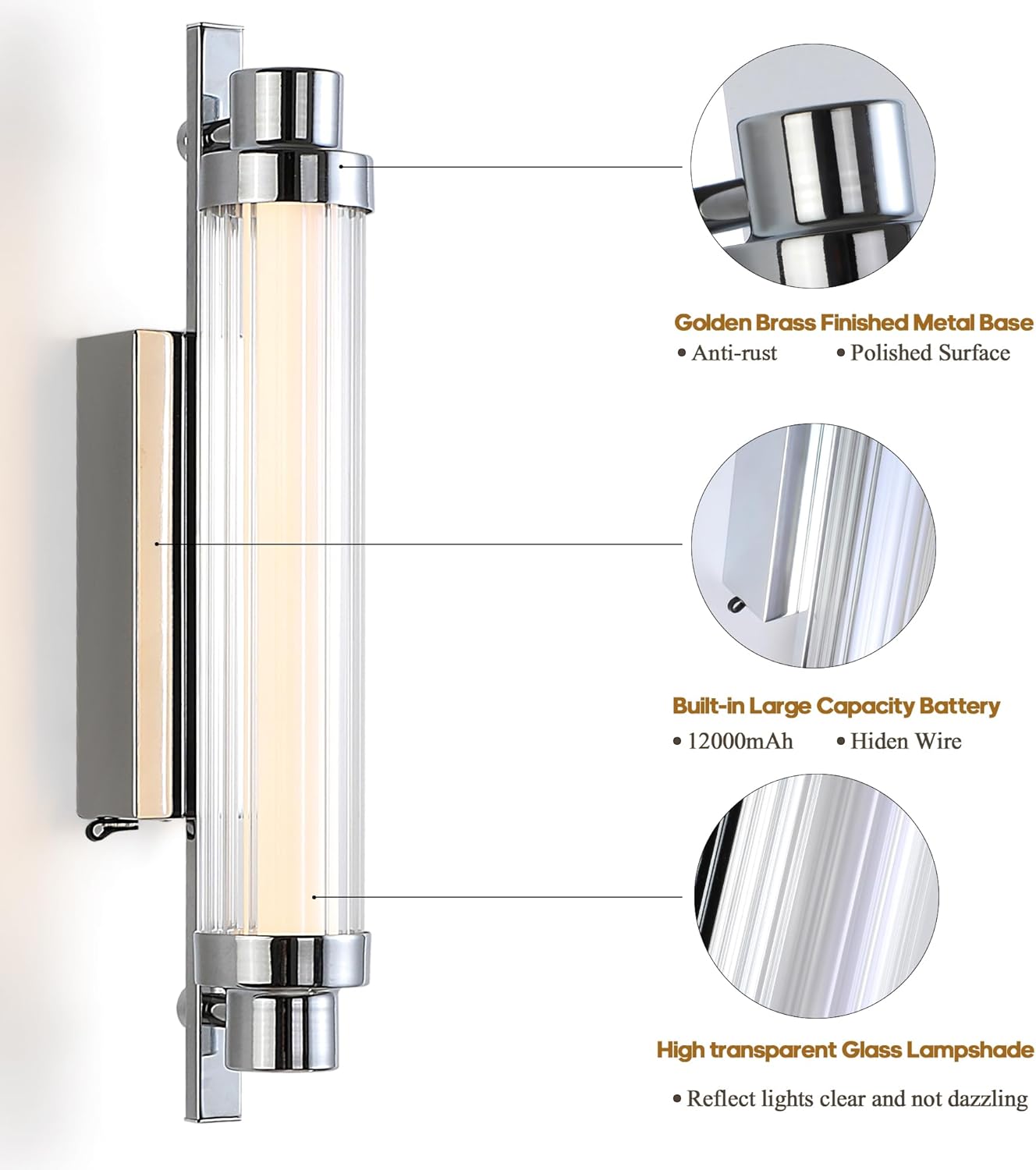 Golden Brass Finished Metal Base

• Anti-rust • Polished Surface

Built-in Large Capacity Battery

• 12000mAh • Hiden Wire

High transparent Glass Lampshade

• Reflect lights clear and not dazzling