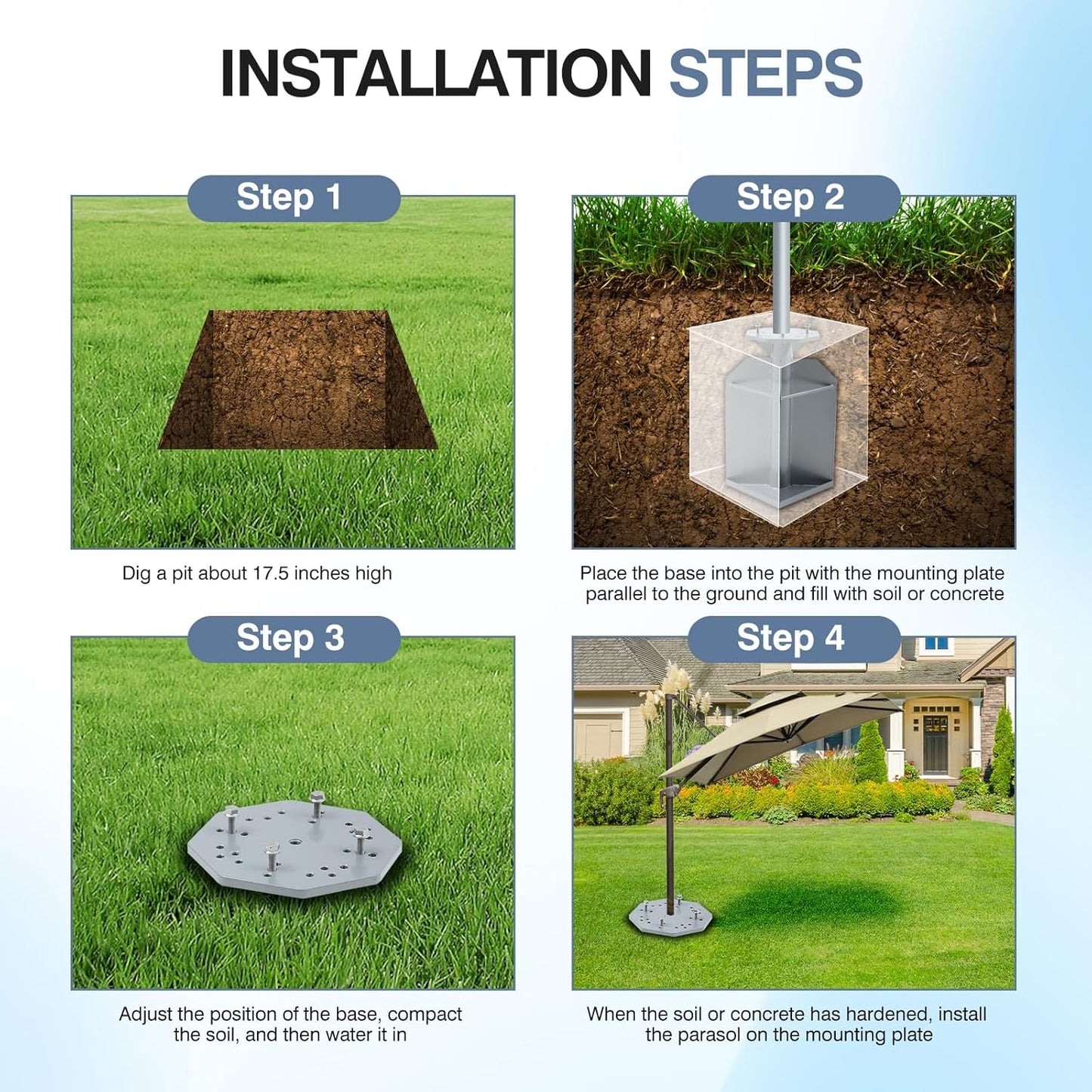 INSTALLATION STEPS

Step 1

Dig a pit about 17.5 inches high

Step 2

Place the base into the pit with the mounting plate parallel to the ground and fill with soil or concrete

Step 3

Adjust the position of the base, compact the soil, and then water it in

Step 4

When the soil or concrete has hardened, install the parasol on the mounting plate